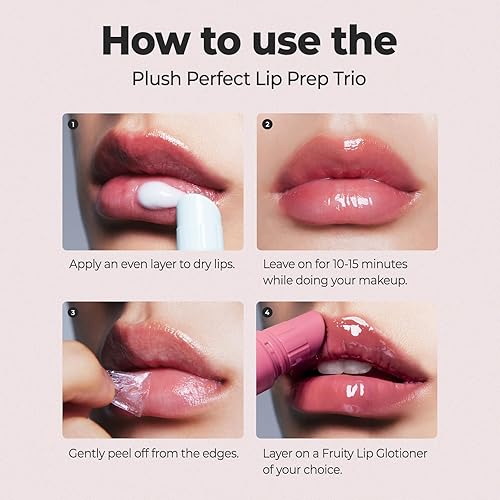 How to use the

Plush Perfect Lip Prep Trio

1

Apply an even layer to dry lips.

2

Leave on for 10-15 minutes while doing your makeup.

3

Gently peel off from the edges.

4

Layer on a Fruity Lip Glotioner of your choice.