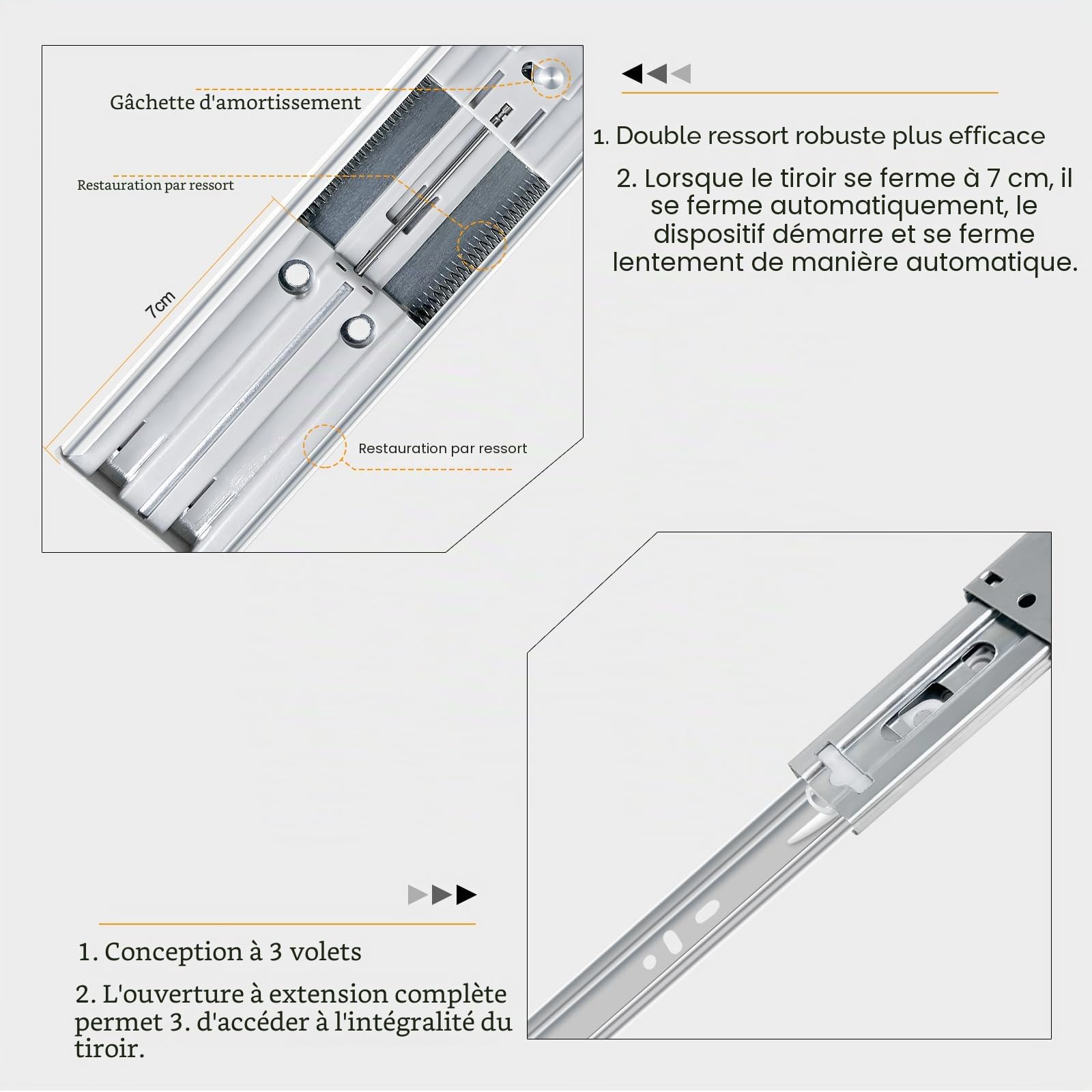 Gâchette d'amortissement

Restauration par ressort

7cm

Restauration par ressort

1. Double ressort robuste plus efficace

2. Lorsque le tiroir se ferme à 7 cm, il se ferme automatiquement, le dispositif démarre et se ferme lentement de manière automatique.

1. Conception à 3 volets

2. L'ouverture à extension complète permet 3. d'accéder à l'intégralité du tiroir.