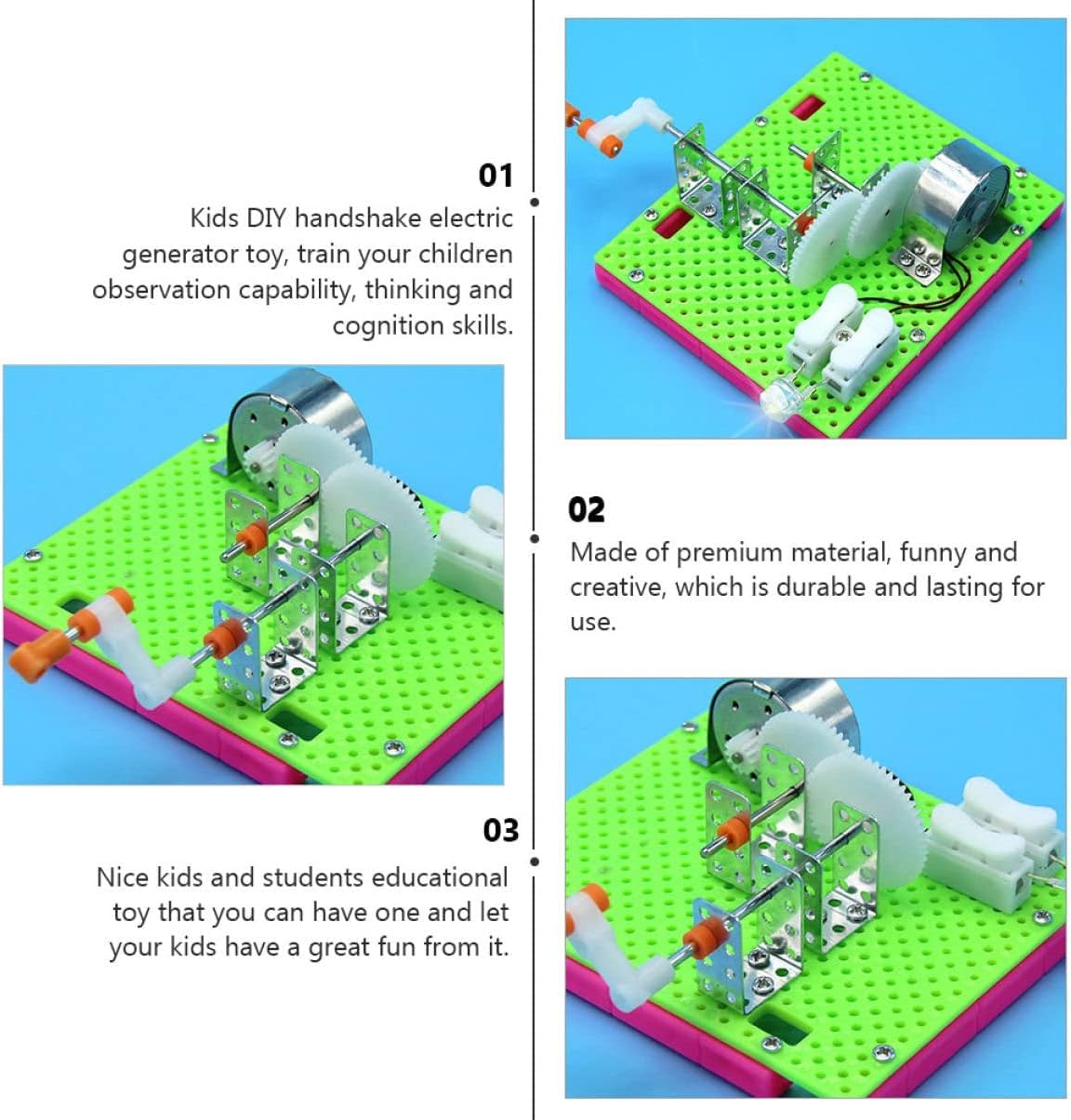 01
Kids DIY handshake electric generator toy, train your children observation capability, thinking and cognition skills.

02
Made of premium material, funny and creative, which is durable and lasting for use.

03
Nice kids and students educational toy that you can have one and let your kids have a great fun from it.