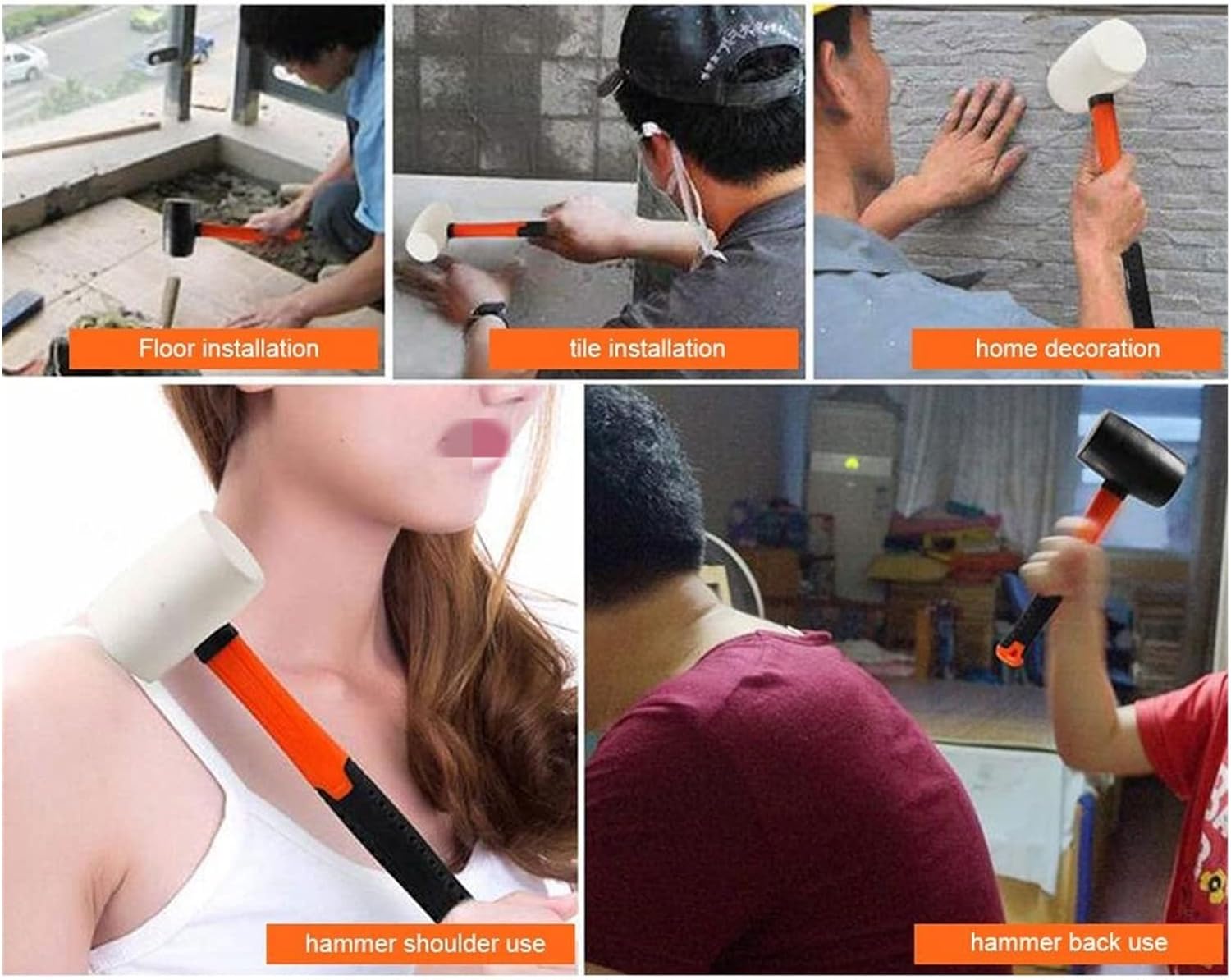 Floor installation

tile installation

home decoration

hammer shoulder use

hammer back use