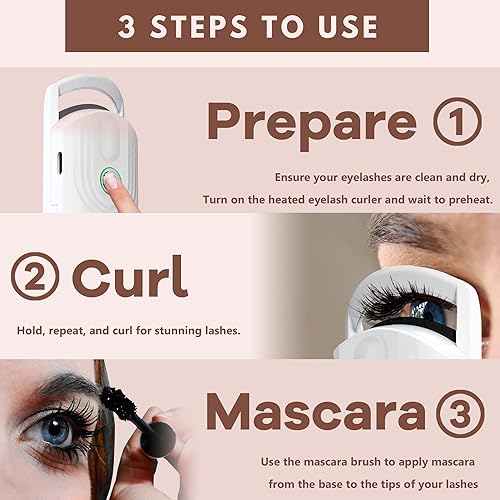 3 STEPS TO USE

Prepare ①

Ensure your eyelashes are clean and dry, Turn on the heated eyelash curler and wait to preheat.

② Curl

Hold, repeat, and curl for stunning lashes.

Mascara ③

Use the mascara brush to apply mascara from the base to the tips of your lashes