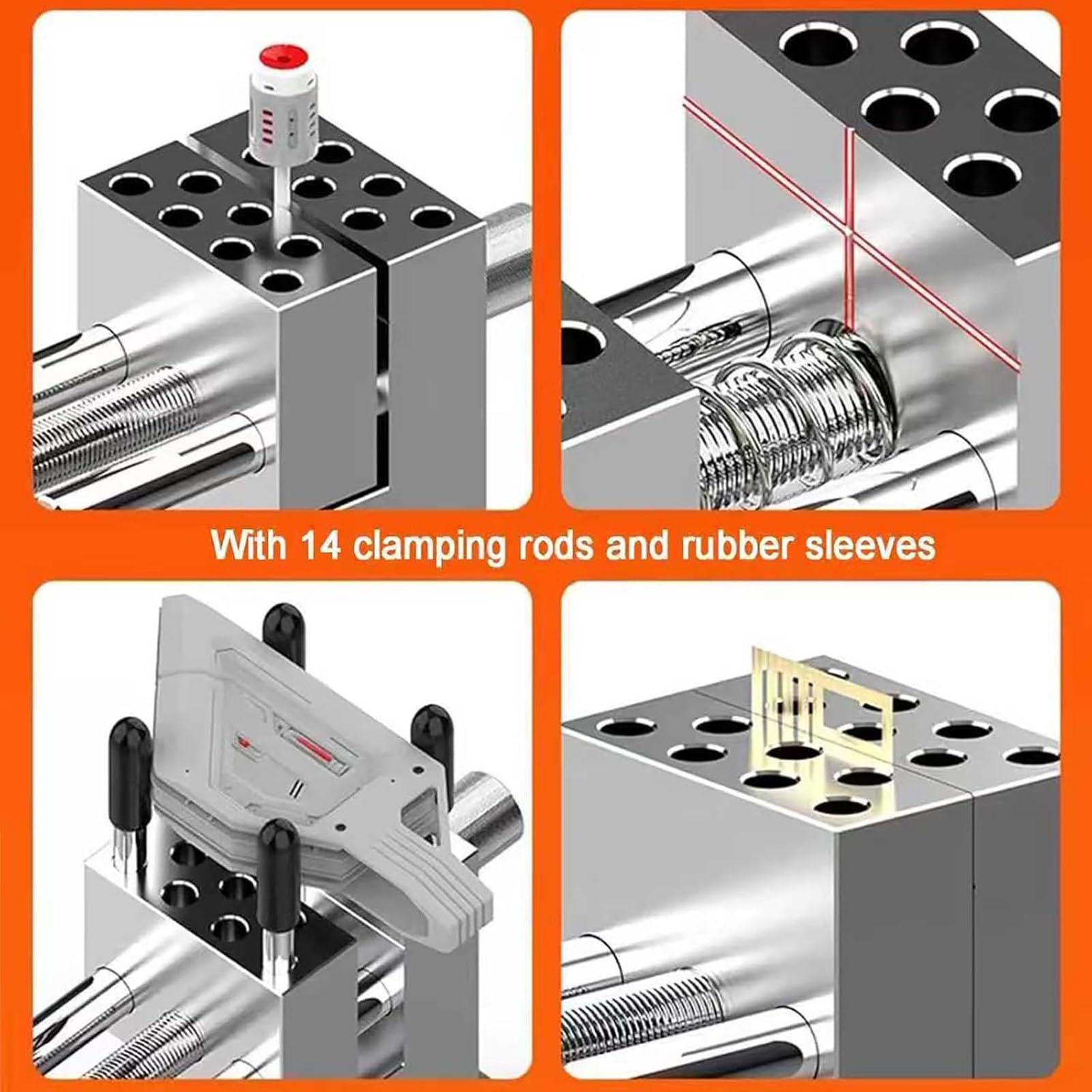 With 14 clamping rods and rubber sleeves