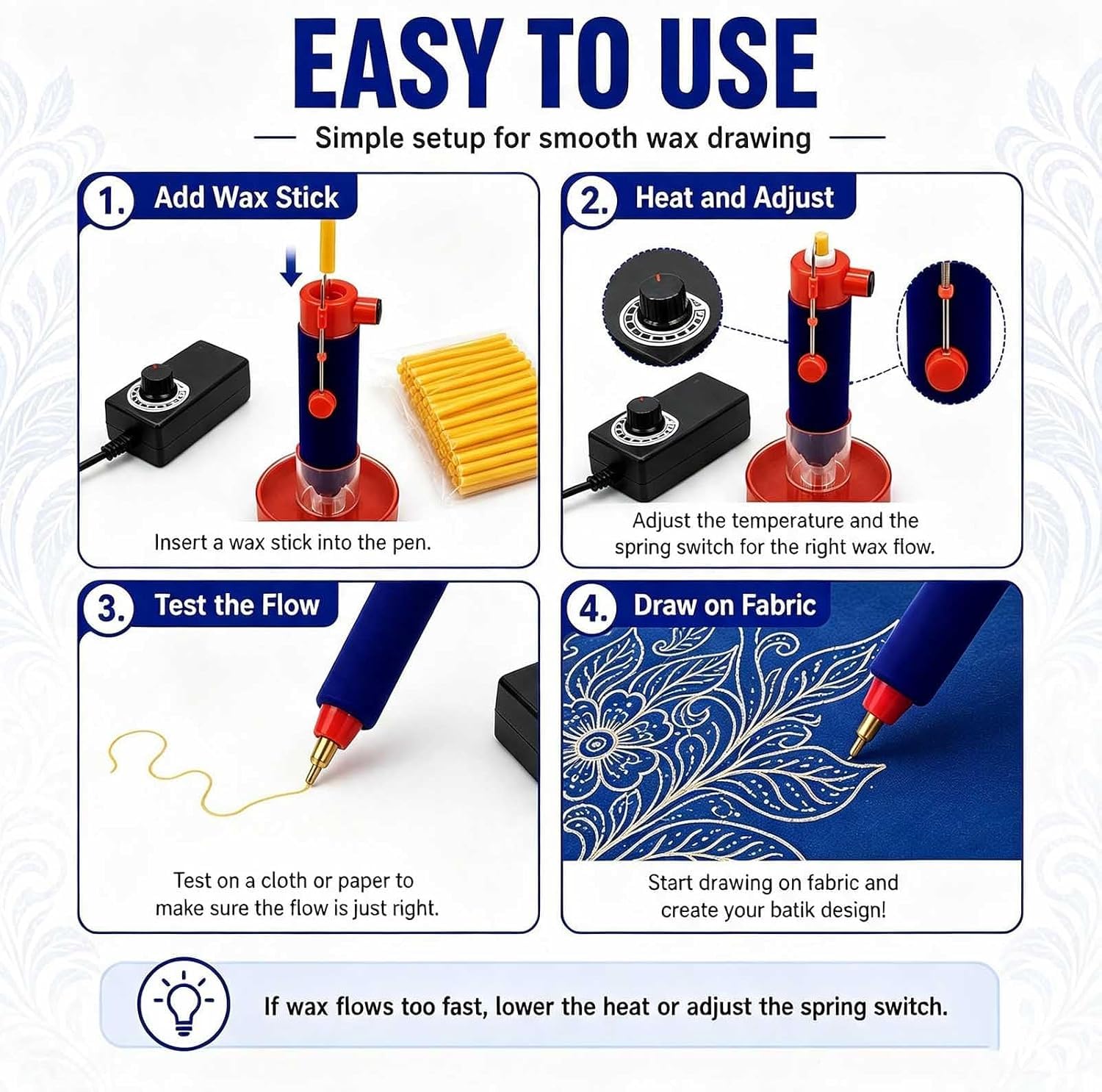 EASY TO USE

Simple setup for smooth wax drawing

1. Add Wax Stick

Insert a wax stick into the pen.

2. Heat and Adjust

Adjust the temperature and the spring switch for the right wax flow.

3. Test the Flow

Test on a cloth or paper to make sure the flow is just right.

4. Draw on Fabric

Start drawing on fabric and create your batik design!

If wax flows too fast, lower the heat or adjust the spring switch.