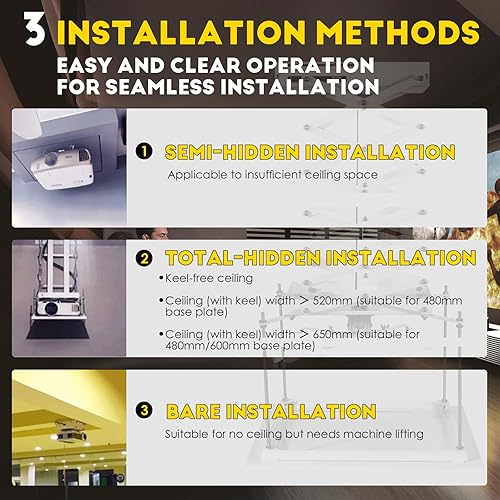 3 INSTALLATION METHODS
EASY AND CLEAR OPERATION FOR SEAMLESS INSTALLATION

1 SEMI-HIDDEN INSTALLATION
Applicable to insufficient ceiling space

2 TOTAL-HIDDEN INSTALLATION
•Keel-free ceiling
•Ceiling (with keel) width > 520mm (suitable for 480mm base plate)
•Ceiling (with keel) width > 650mm (suitable for 480mm/600mm base plate)

3 BARE INSTALLATION
Suitable for no ceiling but needs machine lifting