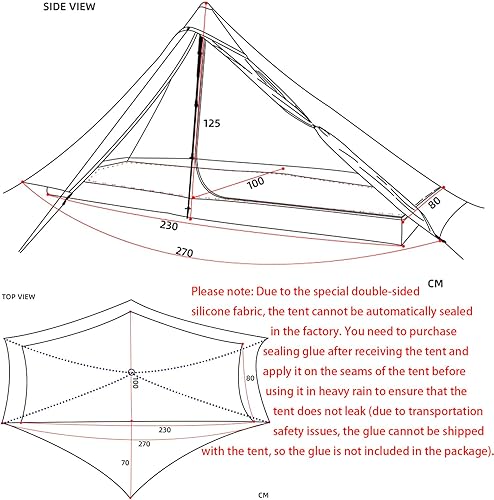 SIDE VIEW

125

100

80

230

270

CM

TOP VIEW

100

80

230

270

70

CM

Please note: Due to the special double-sided silicone fabric, the tent cannot be automatically sealed in the factory. You need to purchase sealing glue after receiving the tent and apply it on the seams of the tent before using it in heavy rain to ensure that the tent does not leak (due to transportation safety issues, the glue cannot be shipped with the tent, so the glue is not included in the package).