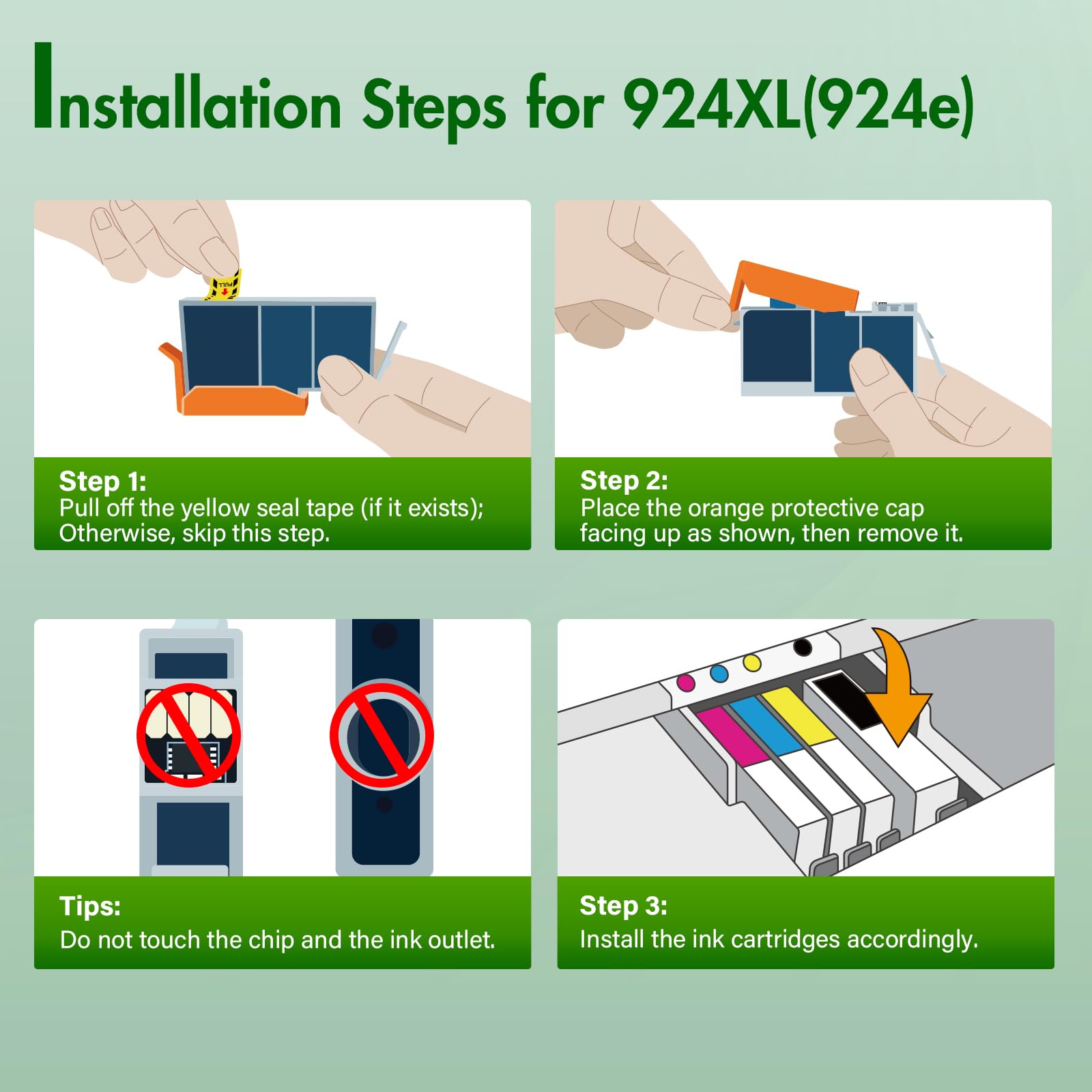 Installation Steps for 924XL(924e)

PULL

Step 1:
Pull off the yellow seal tape (if it exists); Otherwise, skip this step.

Step 2:
Place the orange protective cap facing up as shown, then remove it.

Tips:
Do not touch the chip and the ink outlet.

Step 3:
Install the ink cartridges accordingly.