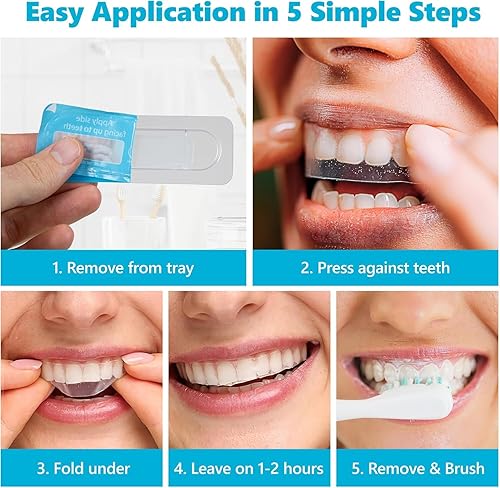 Easy Application in 5 Simple Steps

Apply side facing up to teeth

1. Remove from tray

2. Press against teeth

3. Fold under

4. Leave on 1-2 hours

5. Remove & Brush