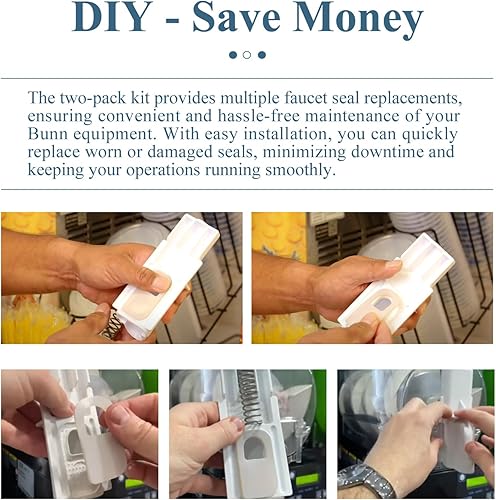 DIY - Save Money

The two-pack kit provides multiple faucet seal replacements, ensuring convenient and hassle-free maintenance of your Bunn equipment. With easy installation, you can quickly replace worn or damaged seals, minimizing downtime and keeping your operations running smoothly.