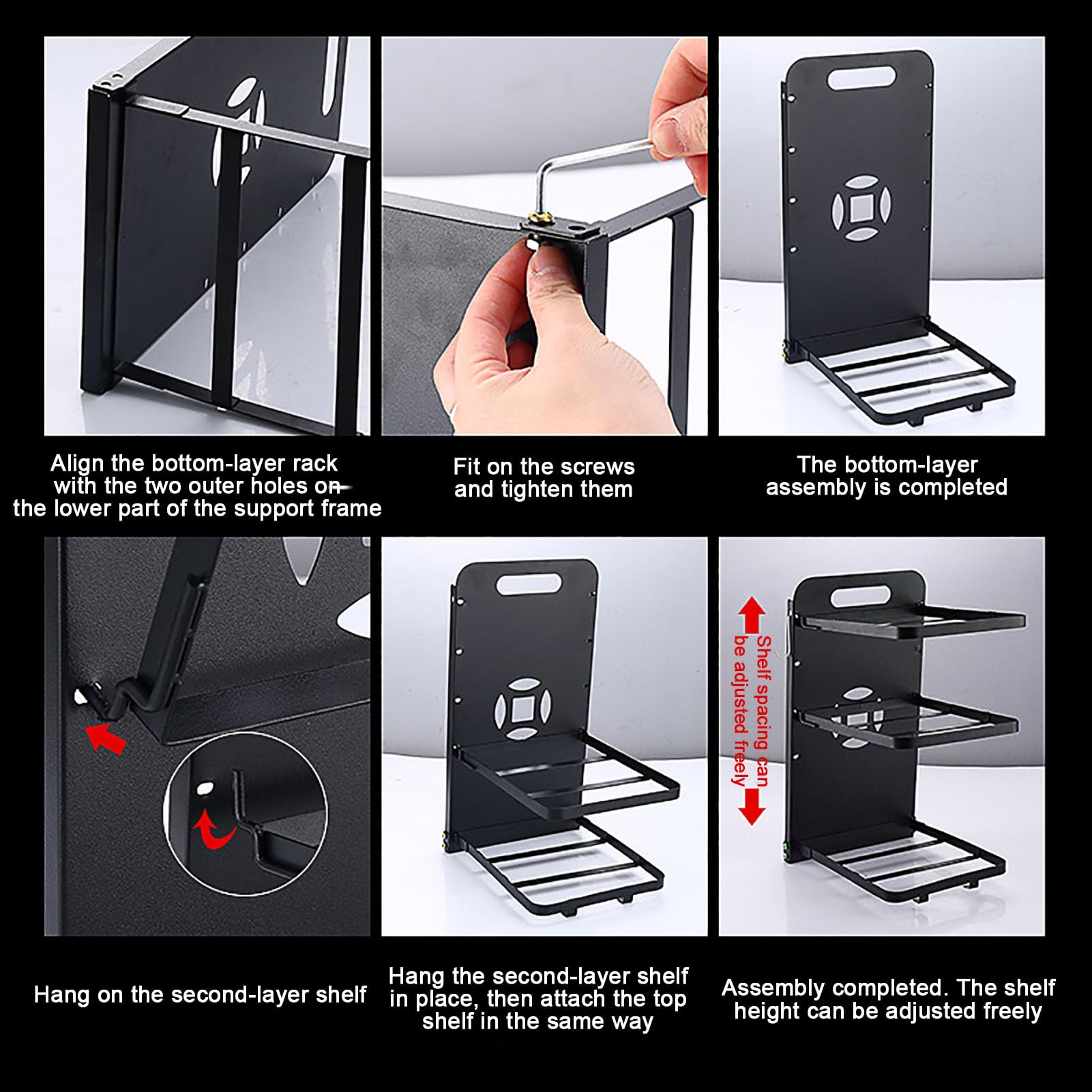 Align the bottom-layer rack with the two outer holes on the lower part of the support frame

Fit on the screws and tighten them

The bottom-layer assembly is completed

Hang on the second-layer shelf

Hang the second-layer shelf in place, then attach the top shelf in the same way

Shelf spacing can be adjusted freely

Assembly completed. The shelf height can be adjusted freely