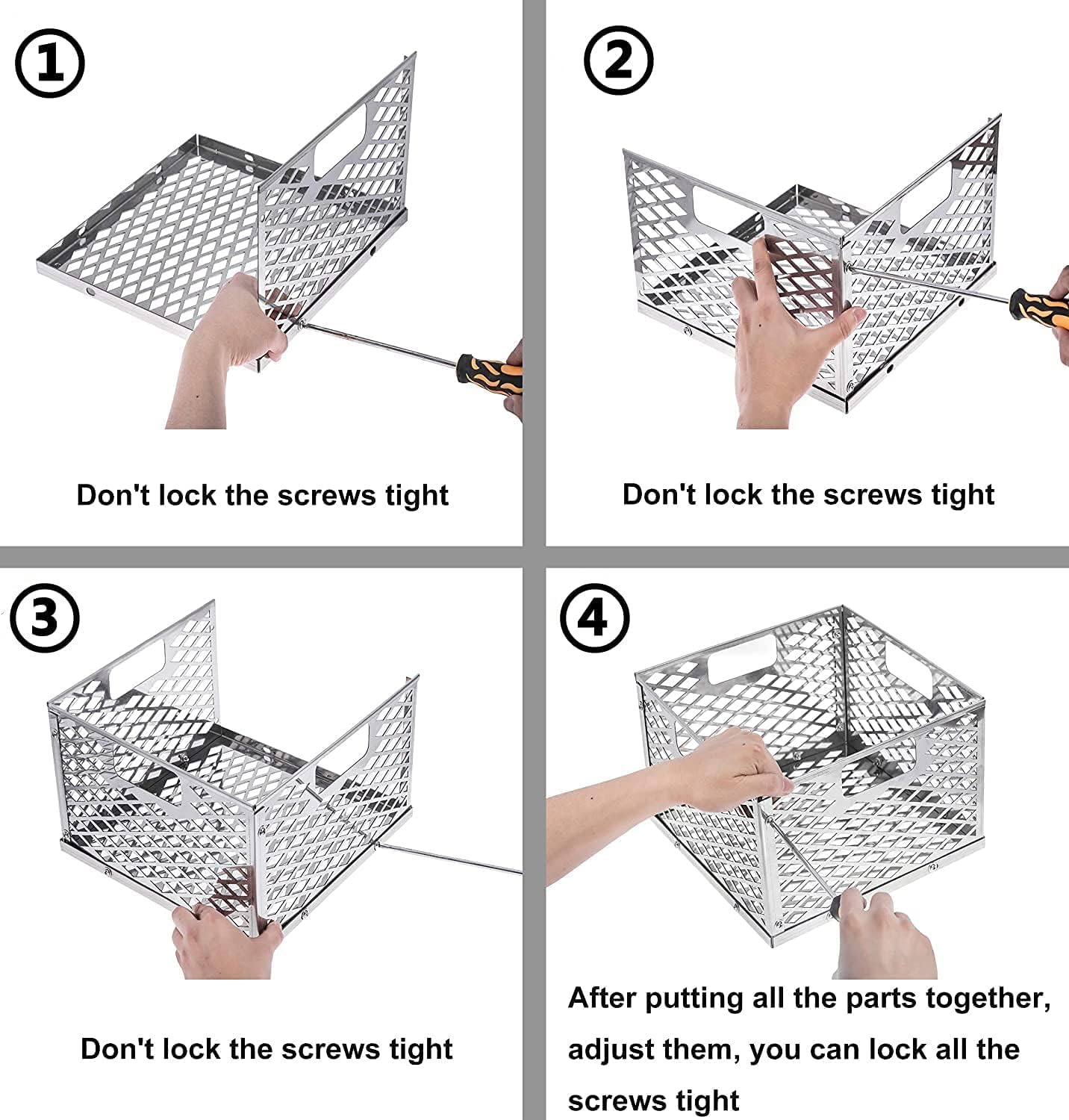 ①

Don't lock the screws tight

②

Don't lock the screws tight

③

Don't lock the screws tight

④

After putting all the parts together, adjust them, you can lock all the screws tight