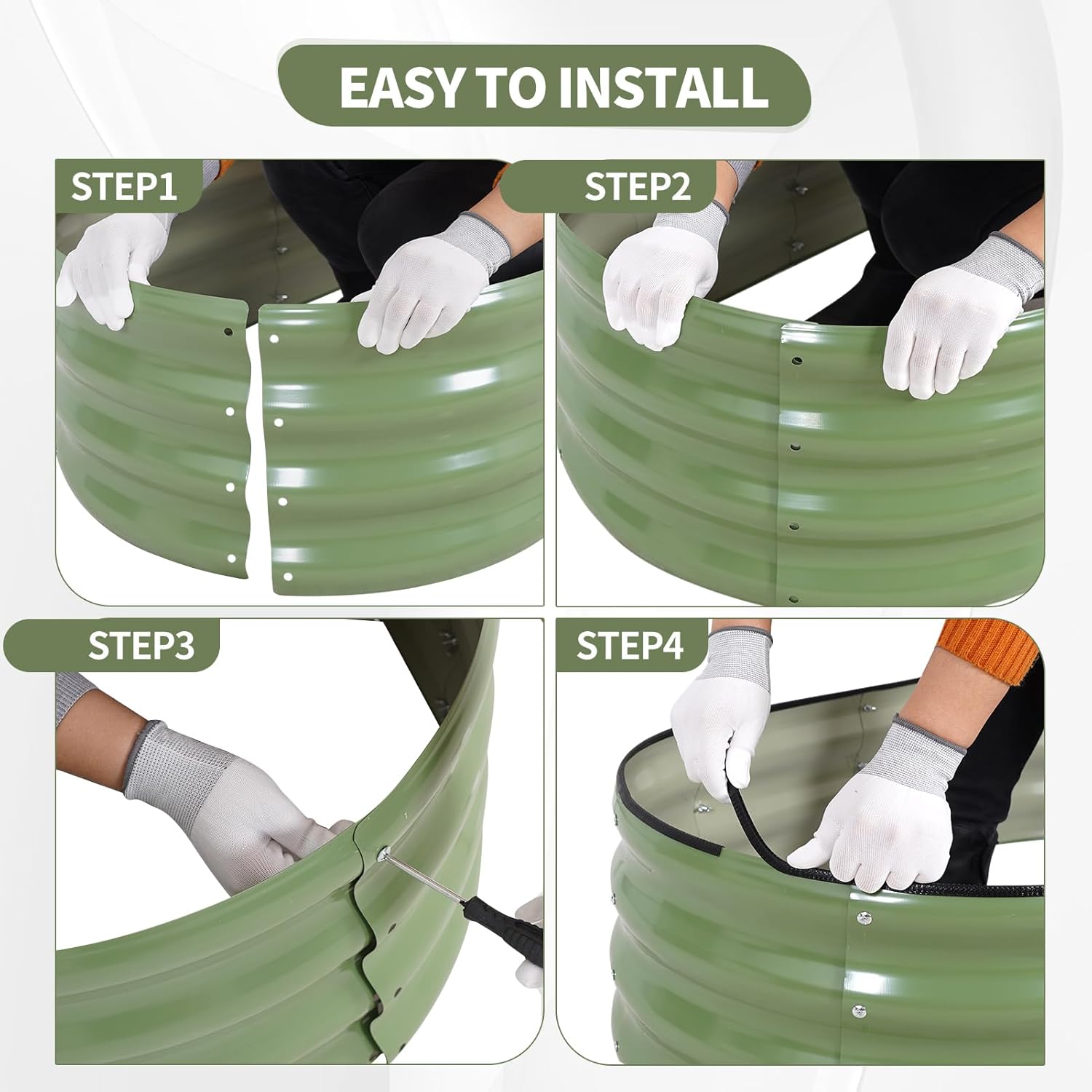 EASY TO INSTALL

STEP1

STEP2

STEP3

STEP4