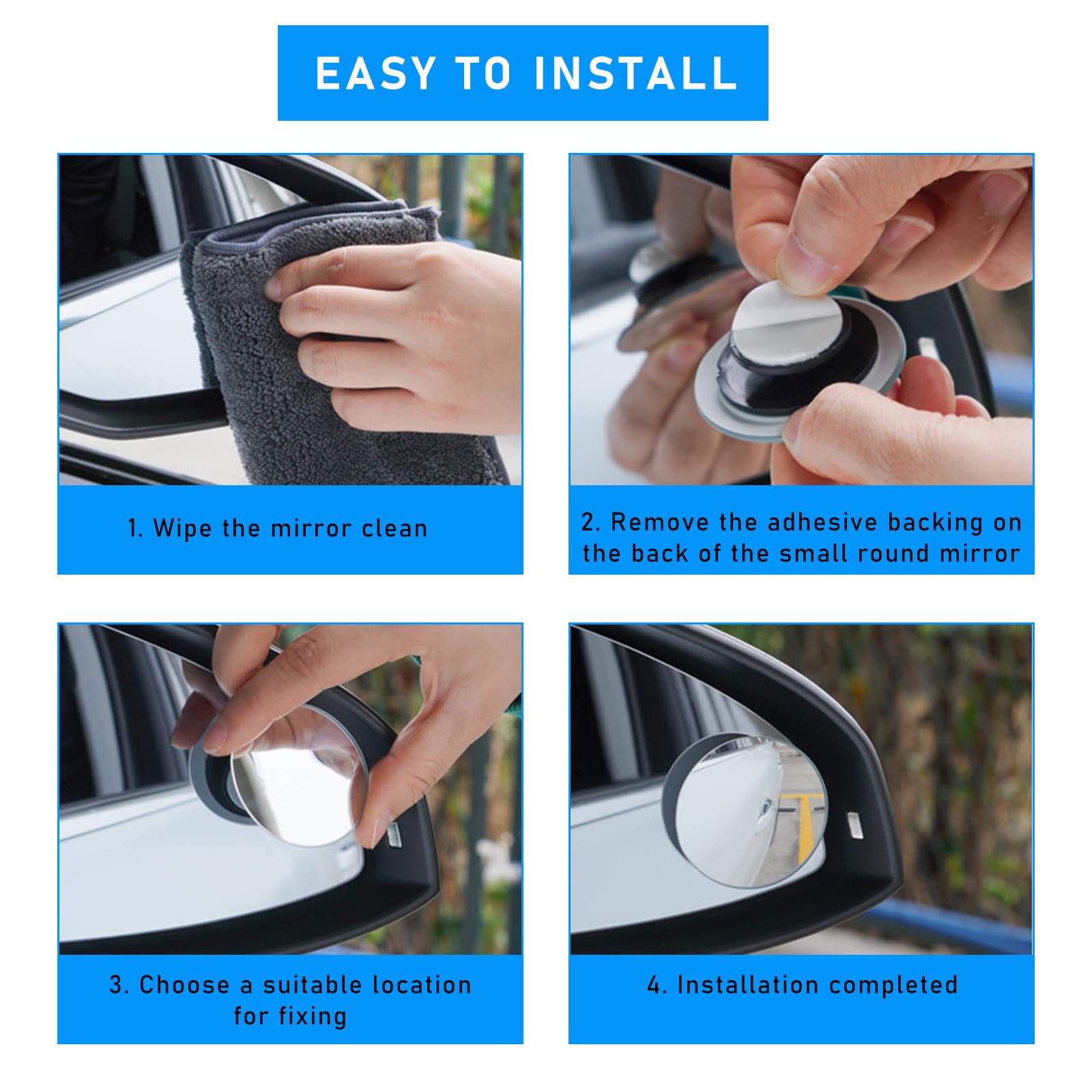 EASY TO INSTALL

1. Wipe the mirror clean

2. Remove the adhesive backing on the back of the small round mirror

3. Choose a suitable location for fixing

4. Installation completed