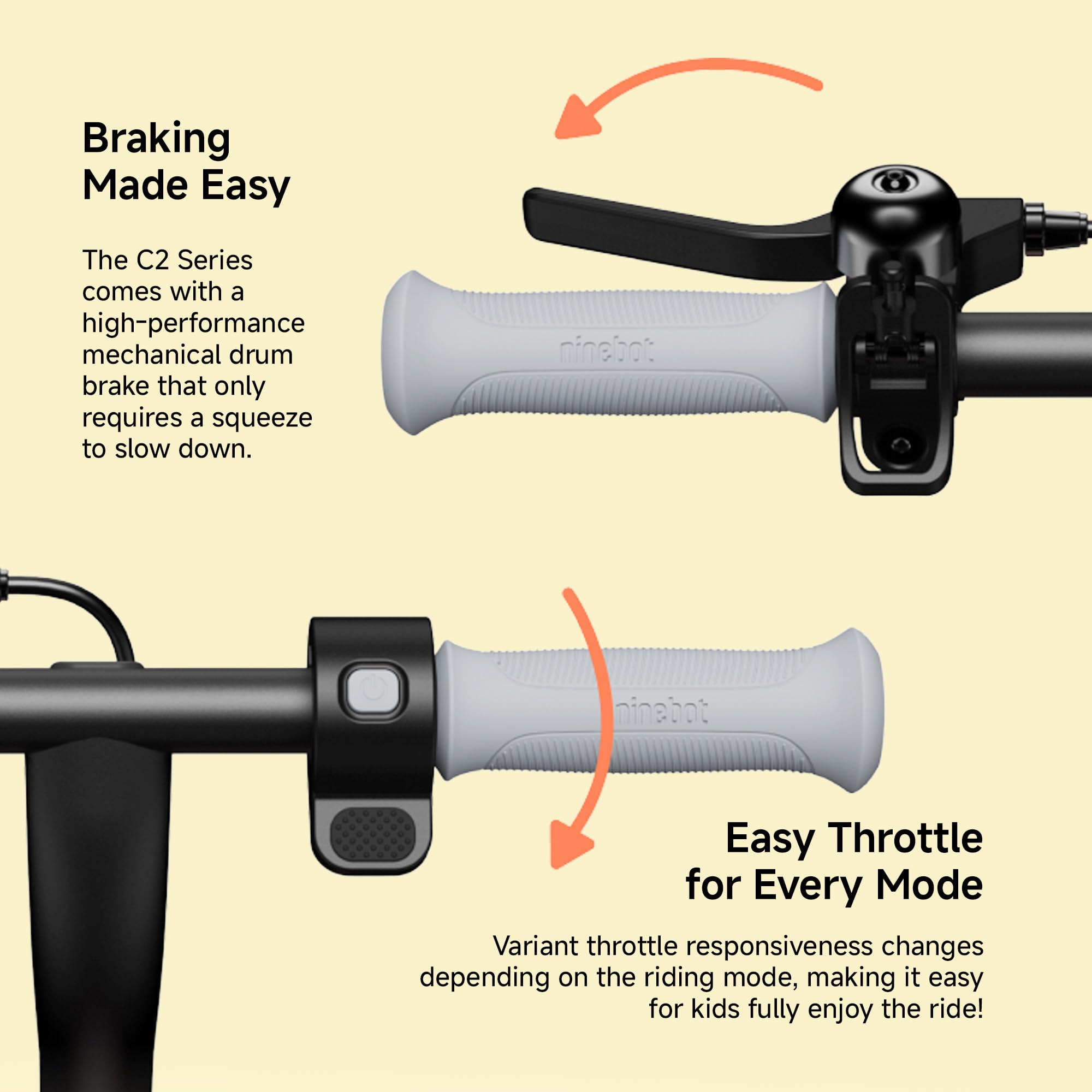 Braking Made Easy

The C2 Series comes with a high-performance mechanical drum brake that only requires a squeeze to slow down.

ninebot

ninebot

Easy Throttle for Every Mode

Variant throttle responsiveness changes depending on the riding mode, making it easy for kids fully enjoy the ride!