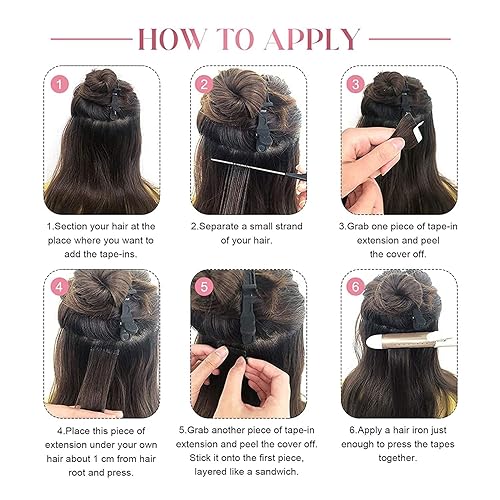 HOW TO APPLY

1

1.Section your hair at the place where you want to add the tape-ins.

2

2.Separate a small strand of your hair.

3

3.Grab one piece of tape-in extension and peel the cover off.

4

4.Place this piece of extension under your own hair about 1 cm from hair root and press.

5

5.Grab another piece of tape-in extension and peel the cover off. Stick it onto the first piece, layered like a sandwich.

6

6.Apply a hair iron just enough to press the tapes together.