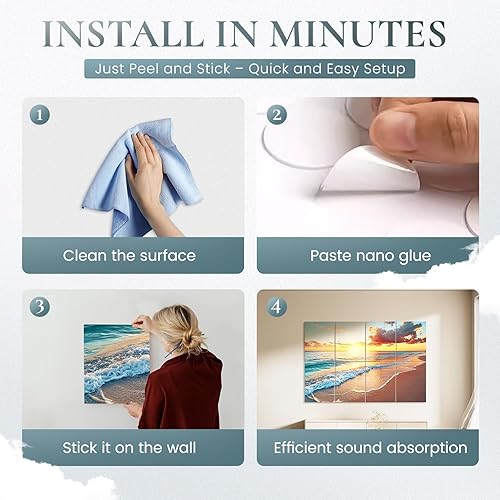 INSTALL IN MINUTES

Just Peel and Stick – Quick and Easy Setup

1

Clean the surface

2

Paste nano glue

3

Stick it on the wall

4

Efficient sound absorption