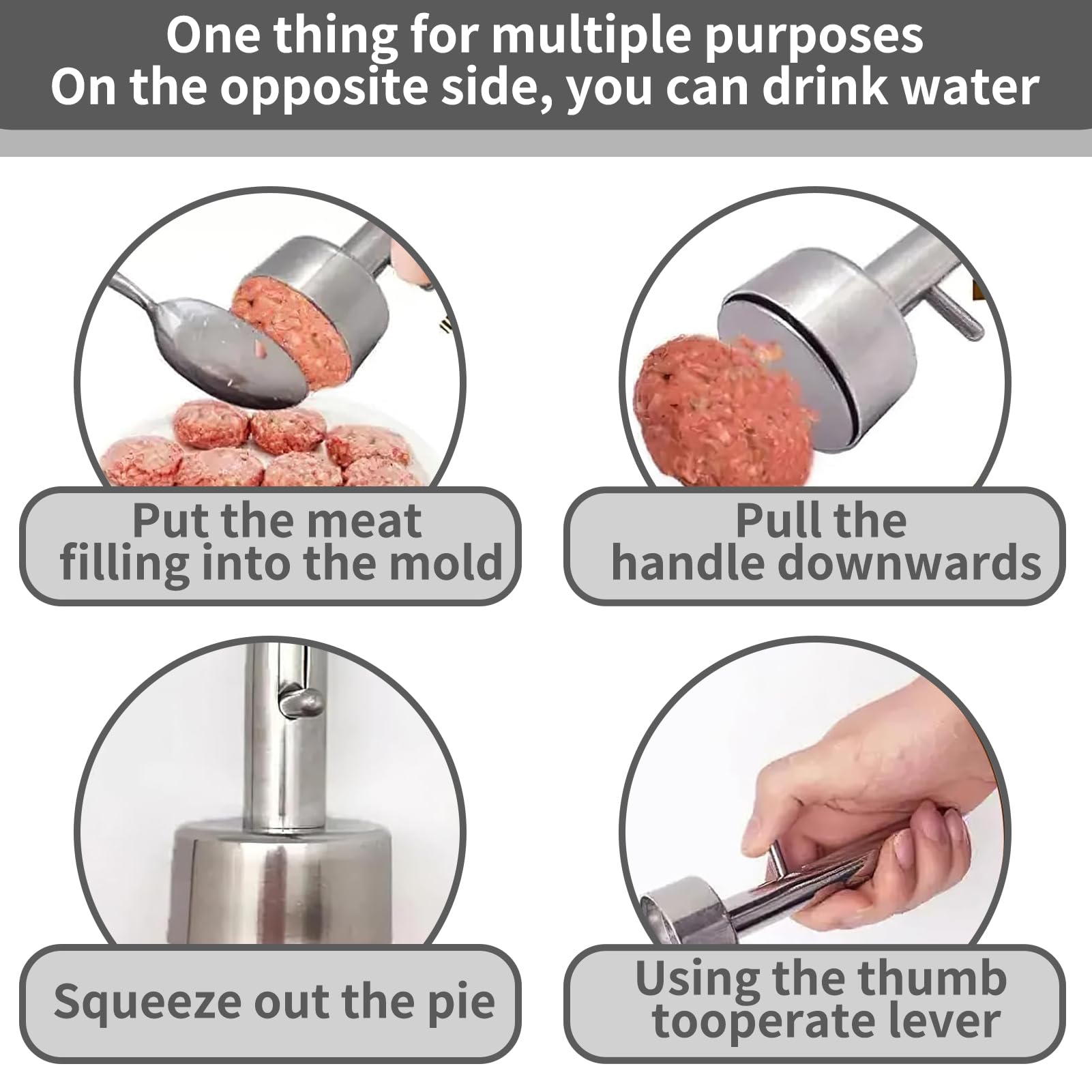 One thing for multiple purposes
On the opposite side, you can drink water

Put the meat
filling into the mold

Pull the
handle downwards

Squeeze out the pie

Using the thumb
tooperate lever