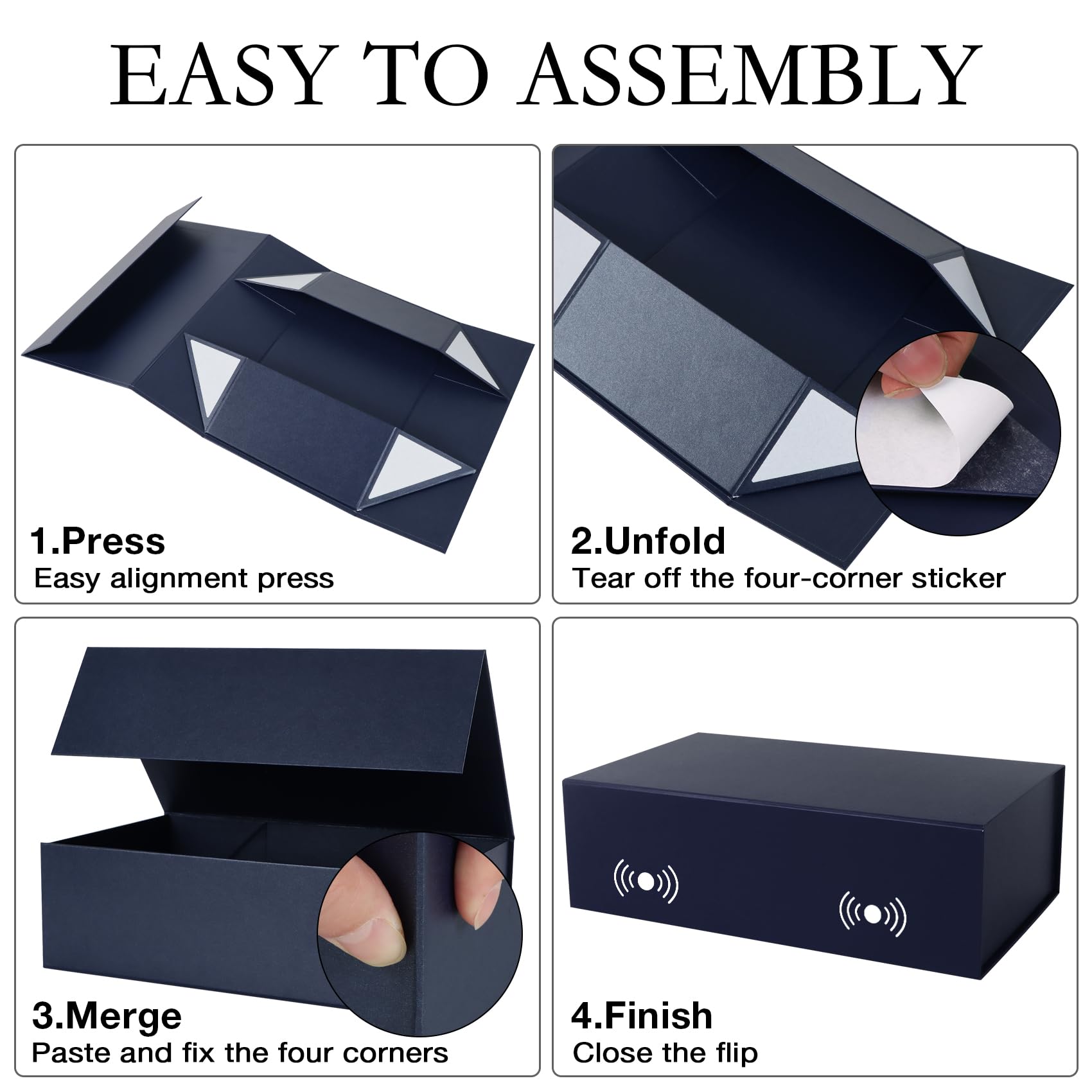 EASY TO ASSEMBLY

1.Press
Easy alignment press

2.Unfold
Tear off the four-corner sticker

3.Merge
Paste and fix the four corners

4.Finish
Close the flip