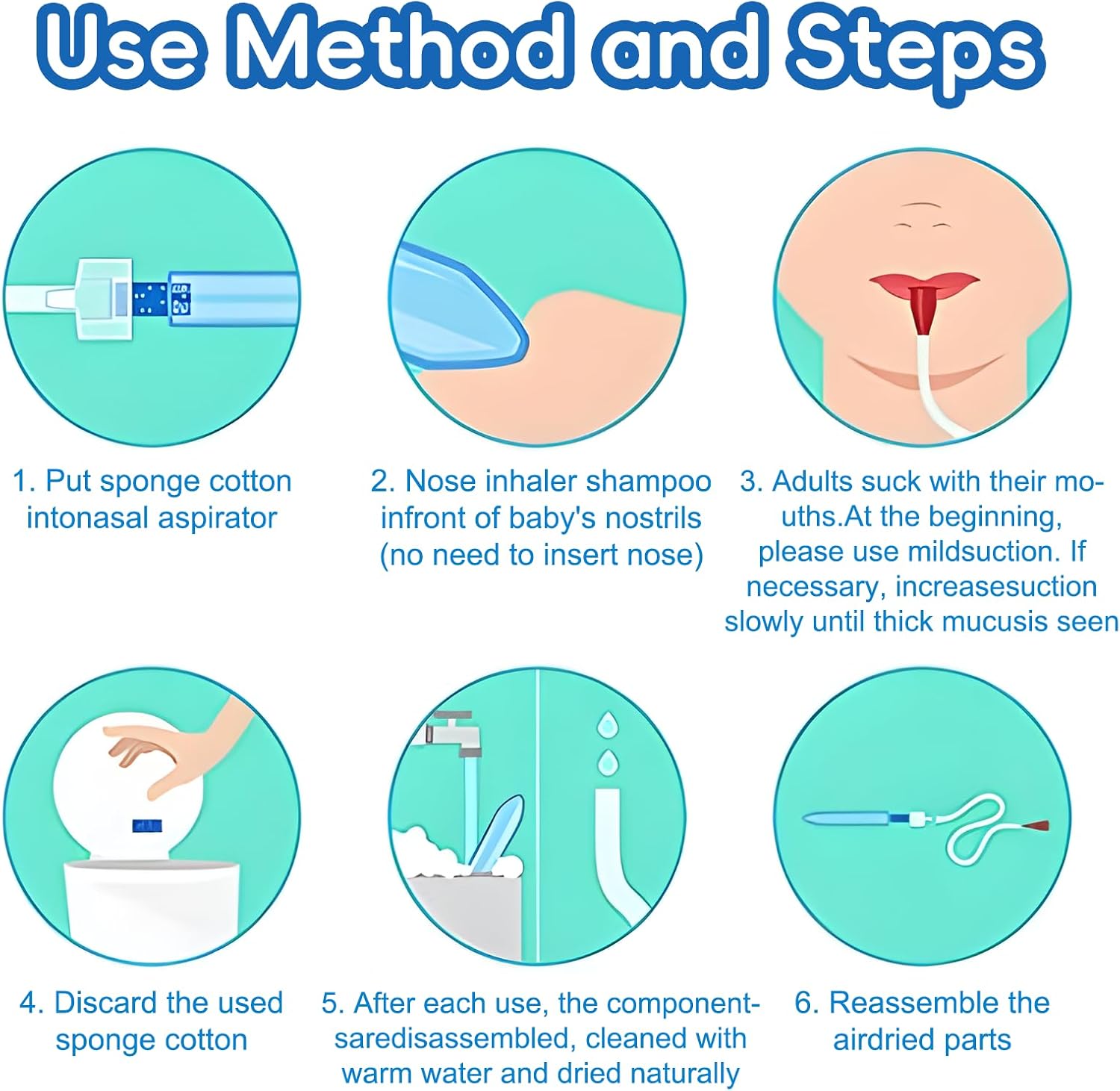 Use Method and Steps

1. Put sponge cotton intonasal aspirator

2. Nose inhaler shampoo infront of baby's nostrils (no need to insert nose)

3. Adults suck with their mouths.At the beginning, please use mildsuction. If necessary, increasesuction slowly until thick mucusis seen

4. Discard the used sponge cotton

5. After each use, the componentsaredisassembled, cleaned with warm water and dried naturally

6. Reassemble the airdried parts