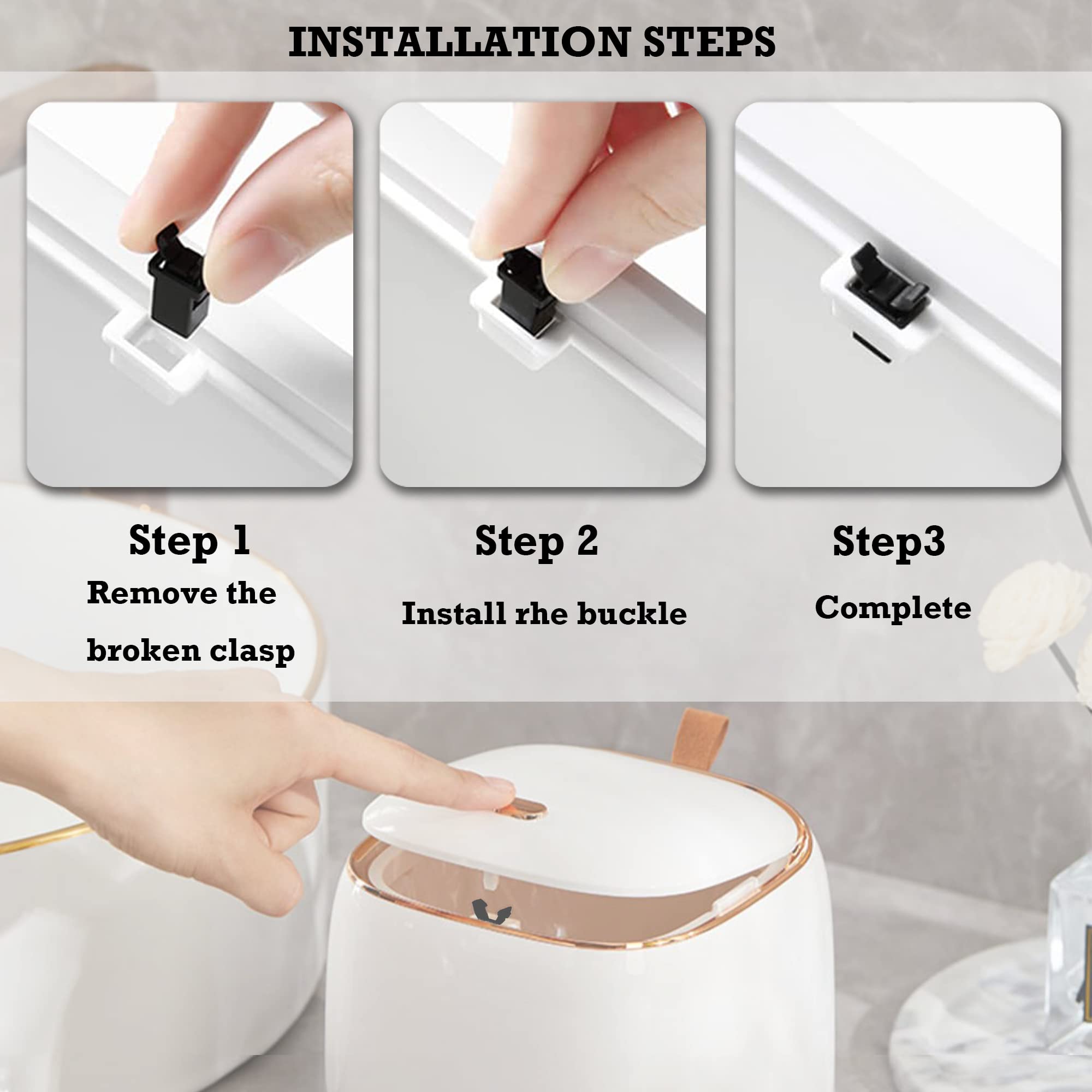 INSTALLATION STEPS

Step 1
Remove the broken clasp

Step 2
Install rhe buckle

Step3
Complete