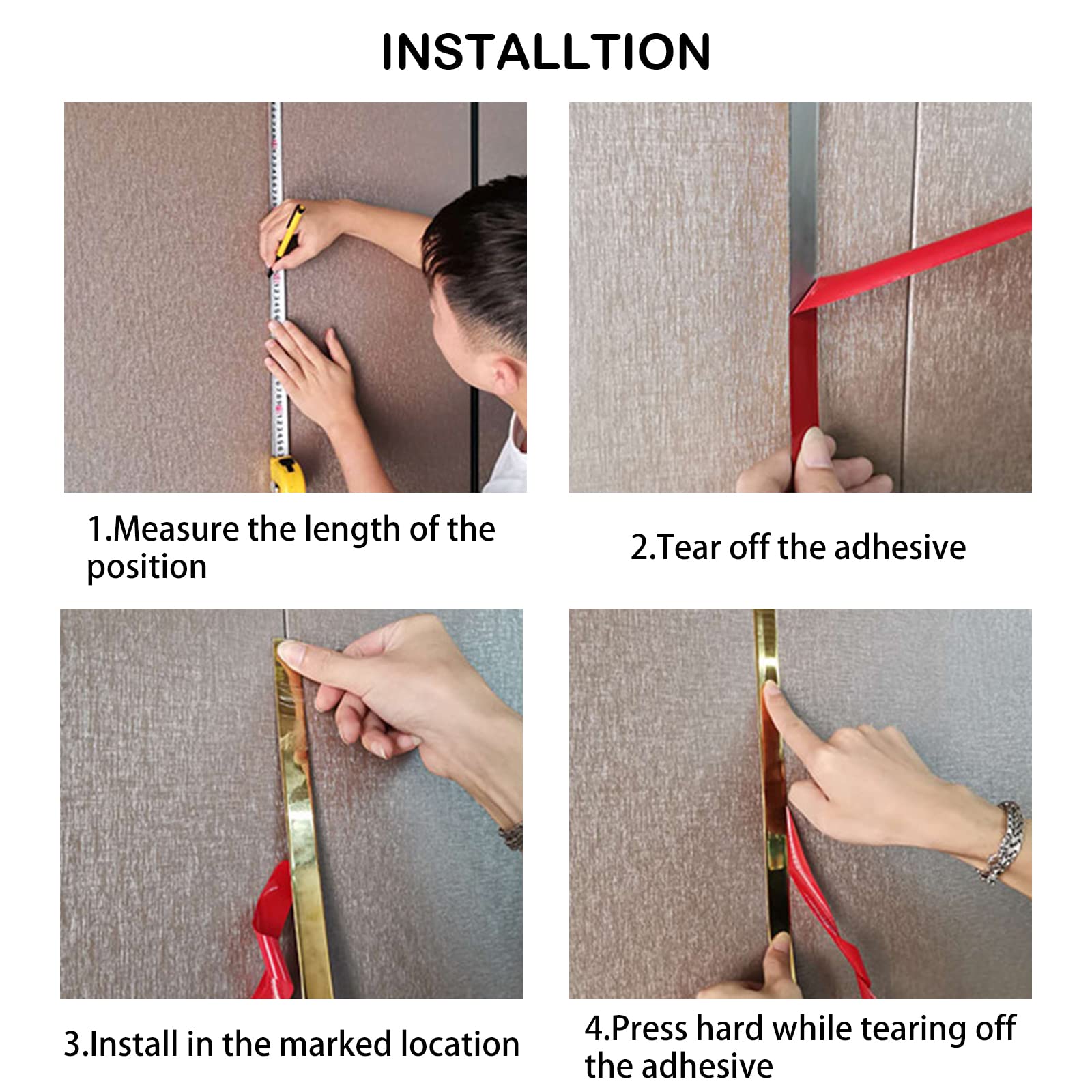 INSTALLTION

1.Measure the length of the position

2.Tear off the adhesive

3.Install in the marked location

4.Press hard while tearing off the adhesive