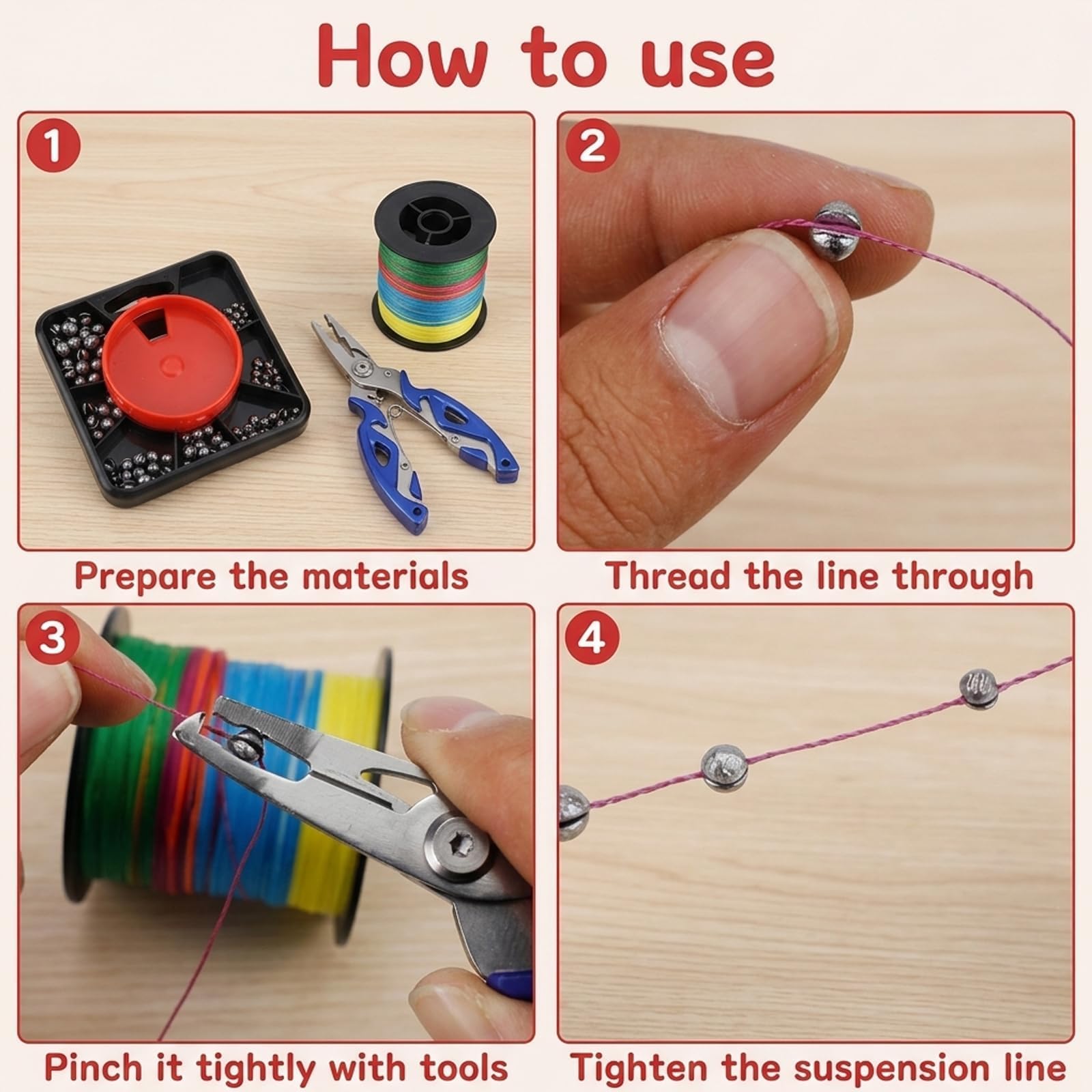 How to use

1

Prepare the materials

2

Thread the line through

3

Pinch it tightly with tools

4

Tighten the suspension line