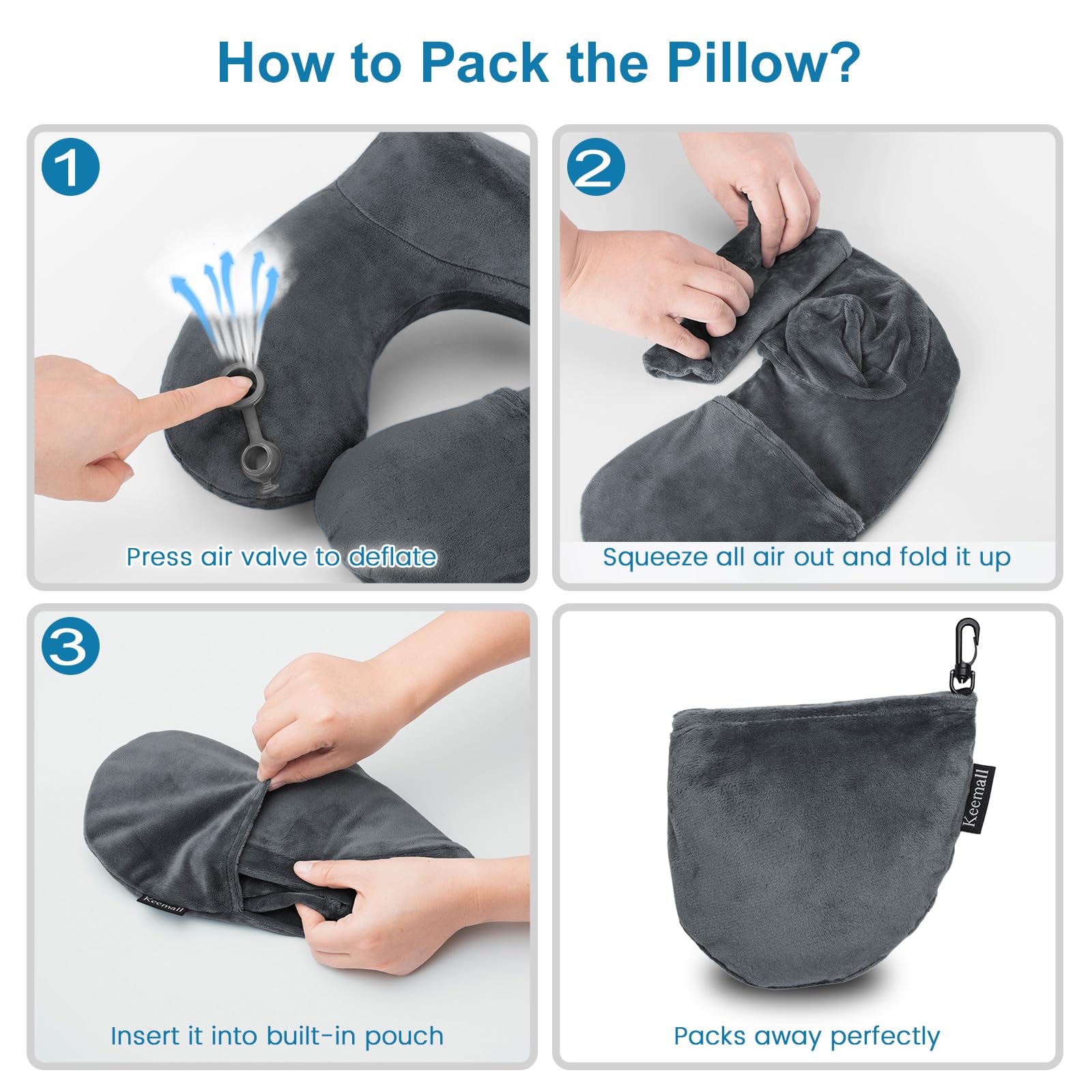 How to Pack the Pillow?

1

Press air valve to deflate

2

Squeeze all air out and fold it up

3

Keemall

Insert it into built-in pouch

Keemall

Packs away perfectly