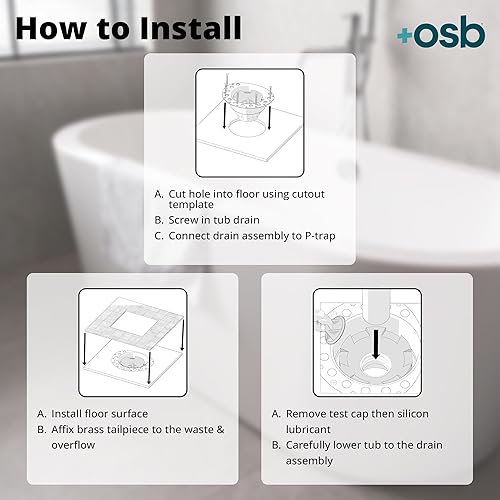 How to Install

+osb

A. Cut hole into floor using cutout template
B. Screw in tub drain
C. Connect drain assembly to P-trap

A. Install floor surface
B. Affix brass tailpiece to the waste & overflow

A. Remove test cap then silicon lubricant
B. Carefully lower tub to the drain assembly