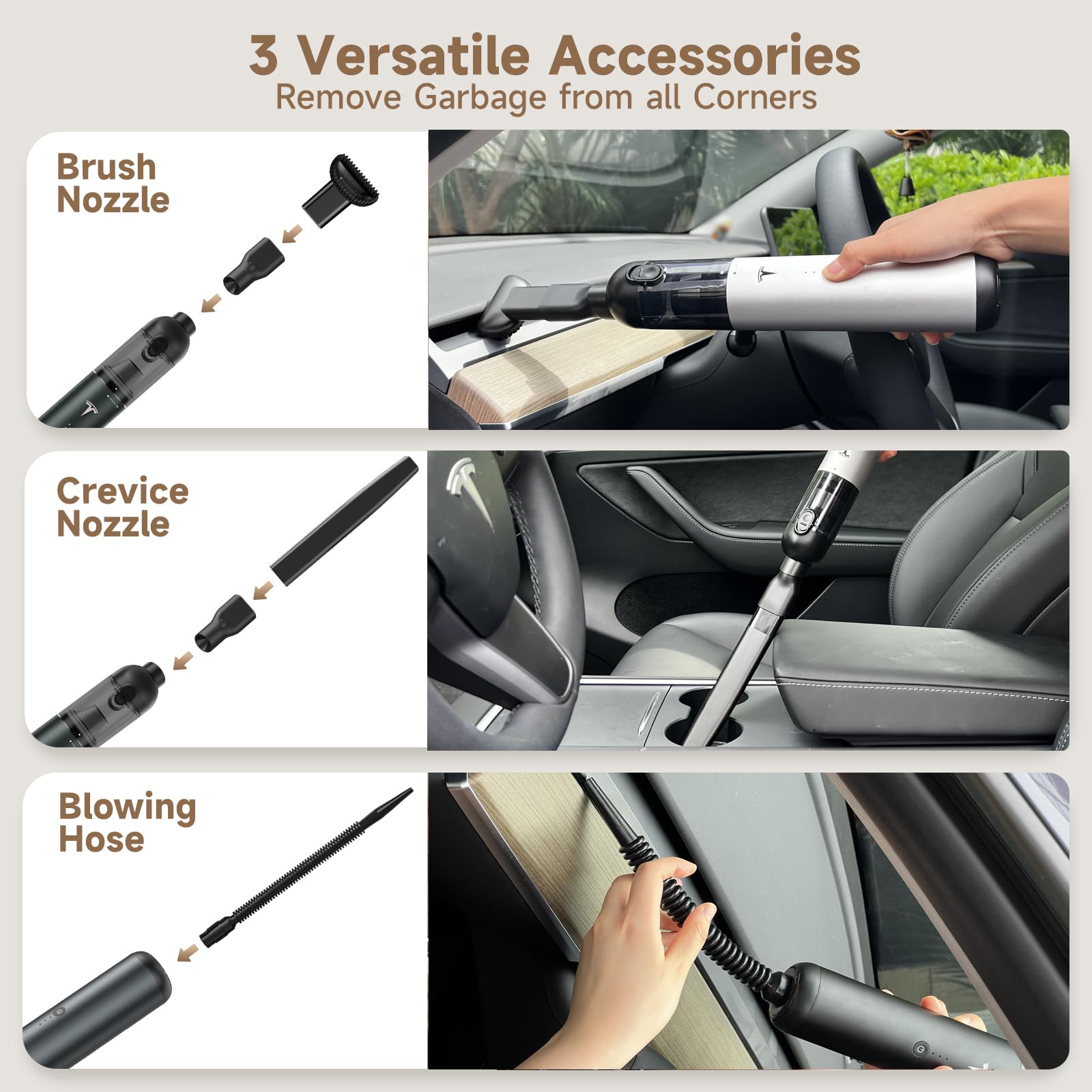 3 Versatile Accessories
Remove Garbage from all Corners

Brush Nozzle

Crevice Nozzle

Blowing Hose