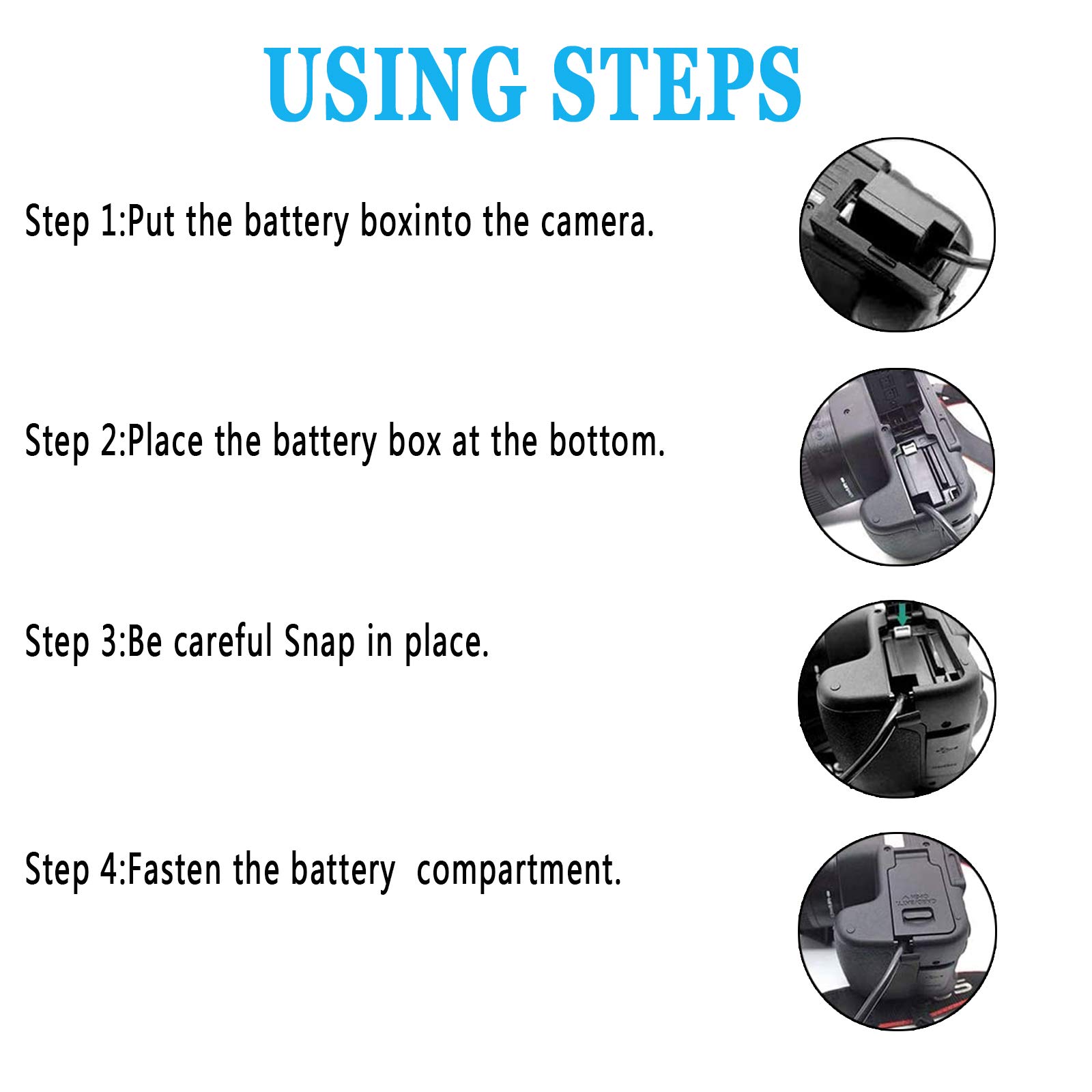 USING STEPS

Step 1:Put the battery boxinto the camera.

Step 2:Place the battery box at the bottom.

Step 3:Be careful Snap in place.

Step 4:Fasten the battery  compartment.