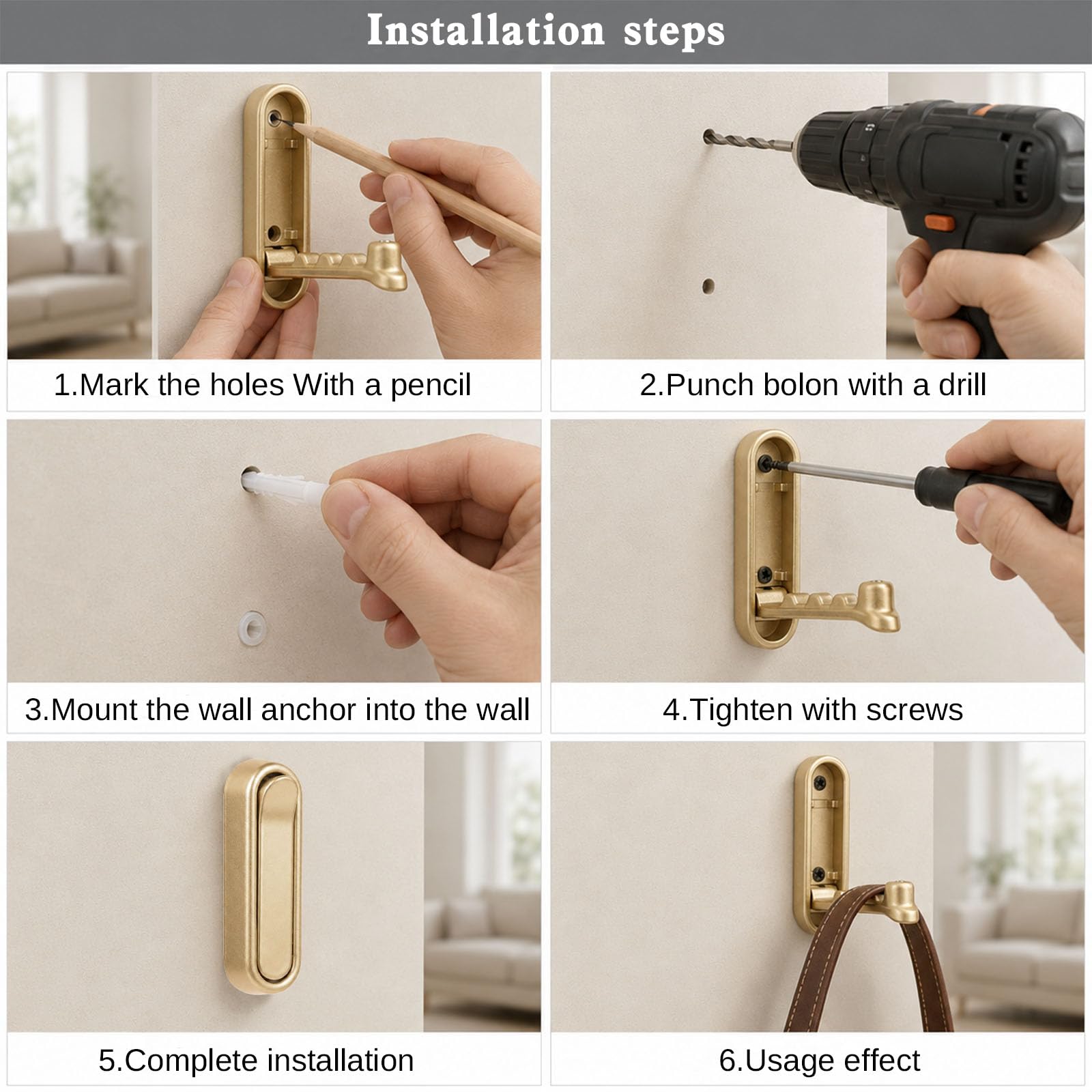 Installation steps

1.Mark the holes With a pencil

2.Punch bolon with a drill

3.Mount the wall anchor into the wall

4.Tighten with screws

5.Complete installation

6.Usage effect