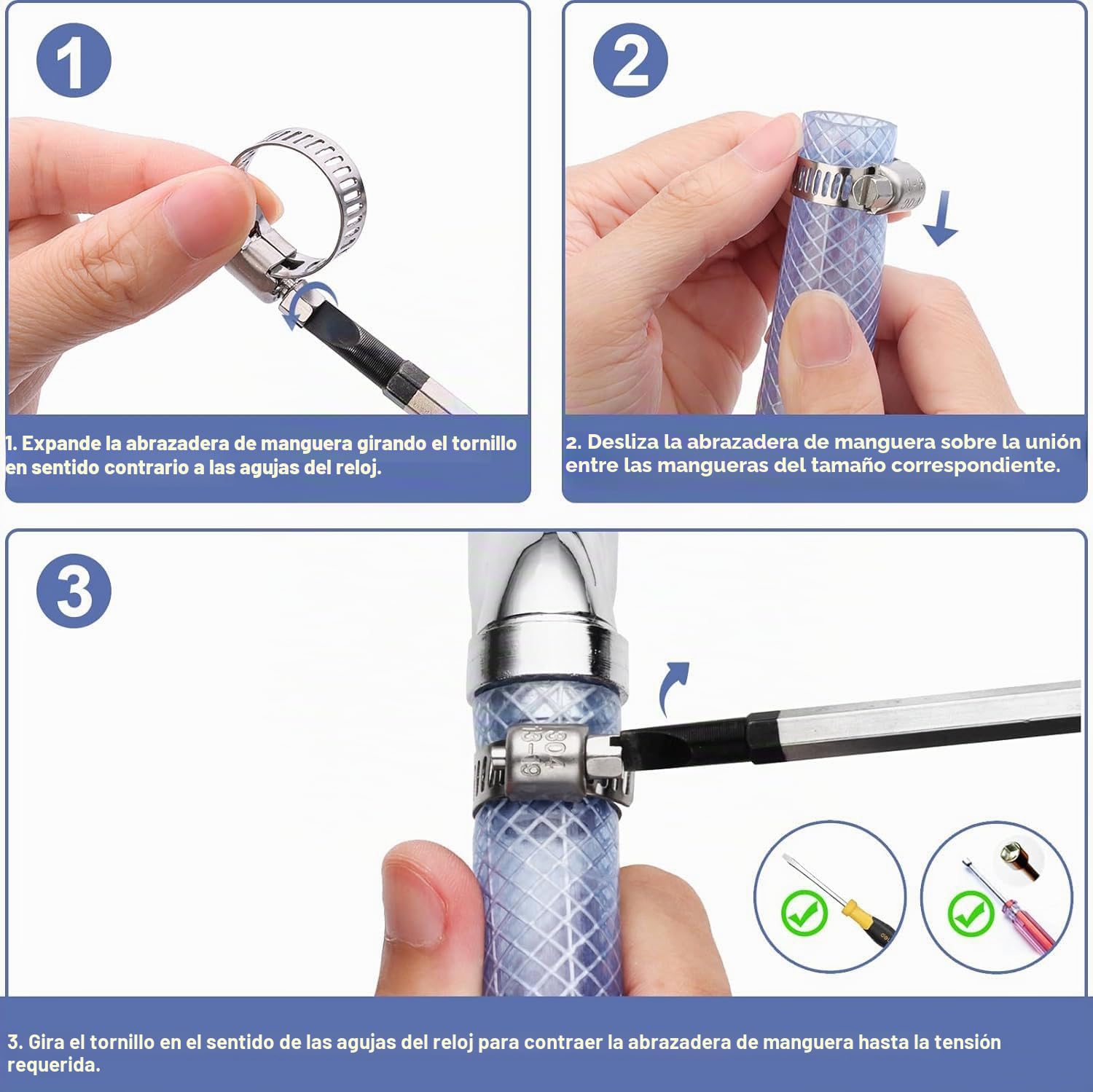 1

1. Expande la abrazadera de manguera girando el tornillo en sentido contrario a las agujas del reloj.

2

2. Desliza la abrazadera de manguera sobre la unión entre las mangueras del tamaño correspondiente.

3

304
13-19

3. Gira el tornillo en el sentido de las agujas del reloj para contraer la abrazadera de manguera hasta la tensión requerida.