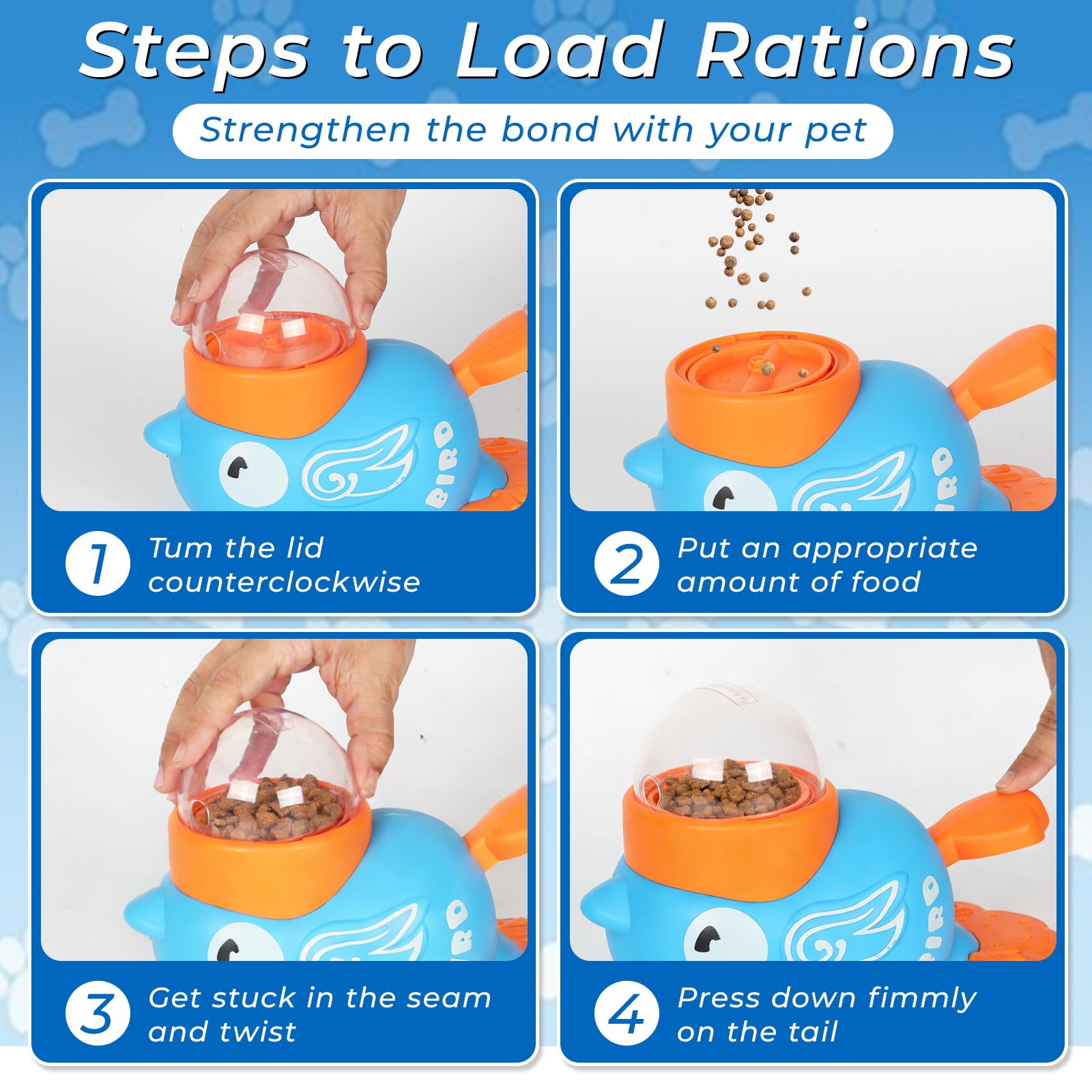 Steps to Load Rations

Strengthen the bond with your pet

BIRD

1 Tum the lid counterclockwise

BIRD

2 Put an appropriate amount of food

BIRD

3 Get stuck in the seam and twist

BIRD

4 Press down fimmly on the tail