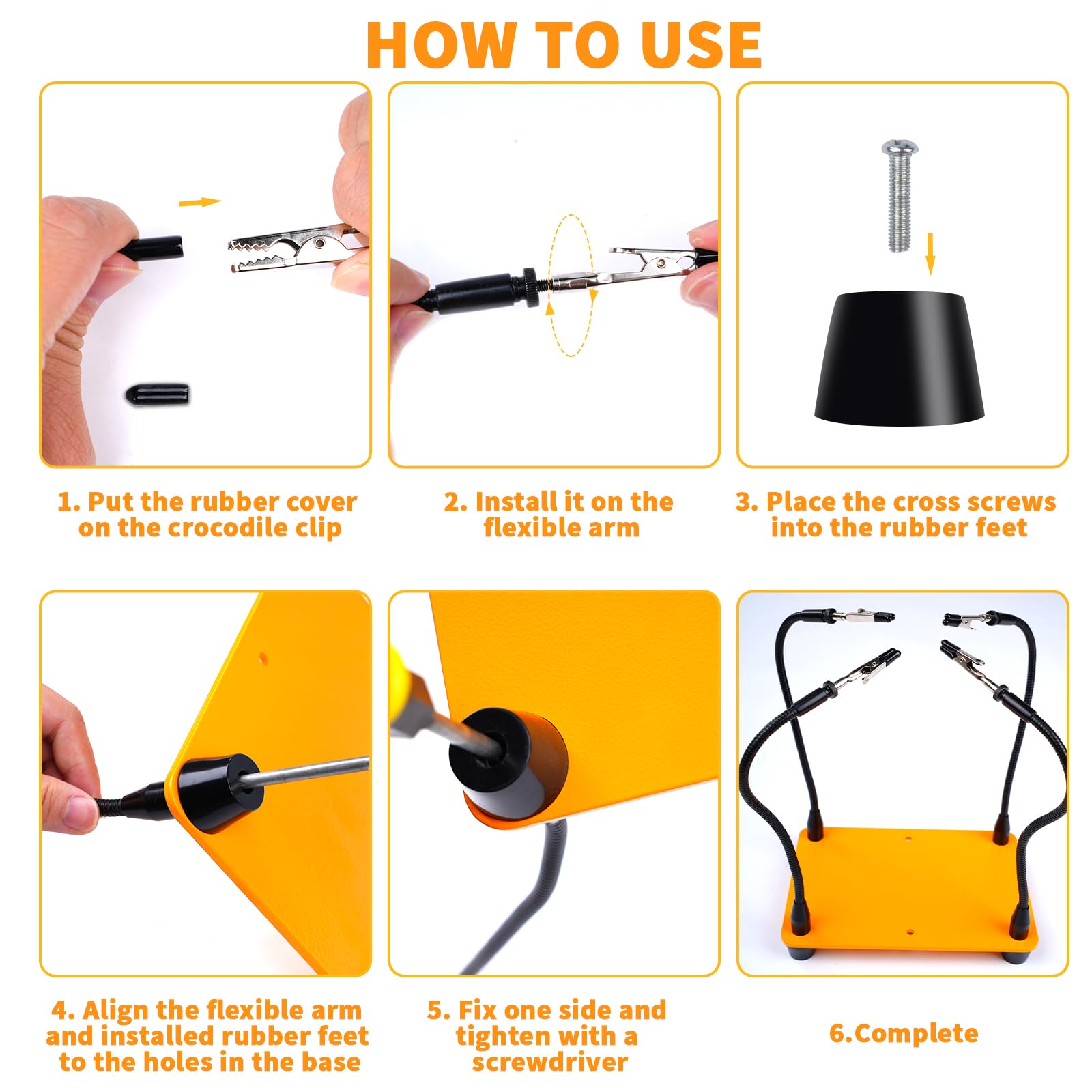 HOW TO USE

1. Put the rubber cover on the crocodile clip

2. Install it on the flexible arm

3. Place the cross screws into the rubber feet

4. Align the flexible arm and installed rubber feet to the holes in the base

5. Fix one side and tighten with a screwdriver

6.Complete