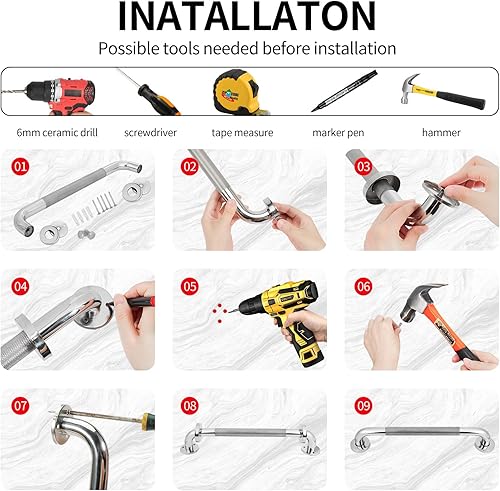 INATALLATON

Possible tools needed before installation

6mm ceramic drill

screwdriver

tape measure

marker pen

hammer

01

02

03

04

05

06

07

08

09