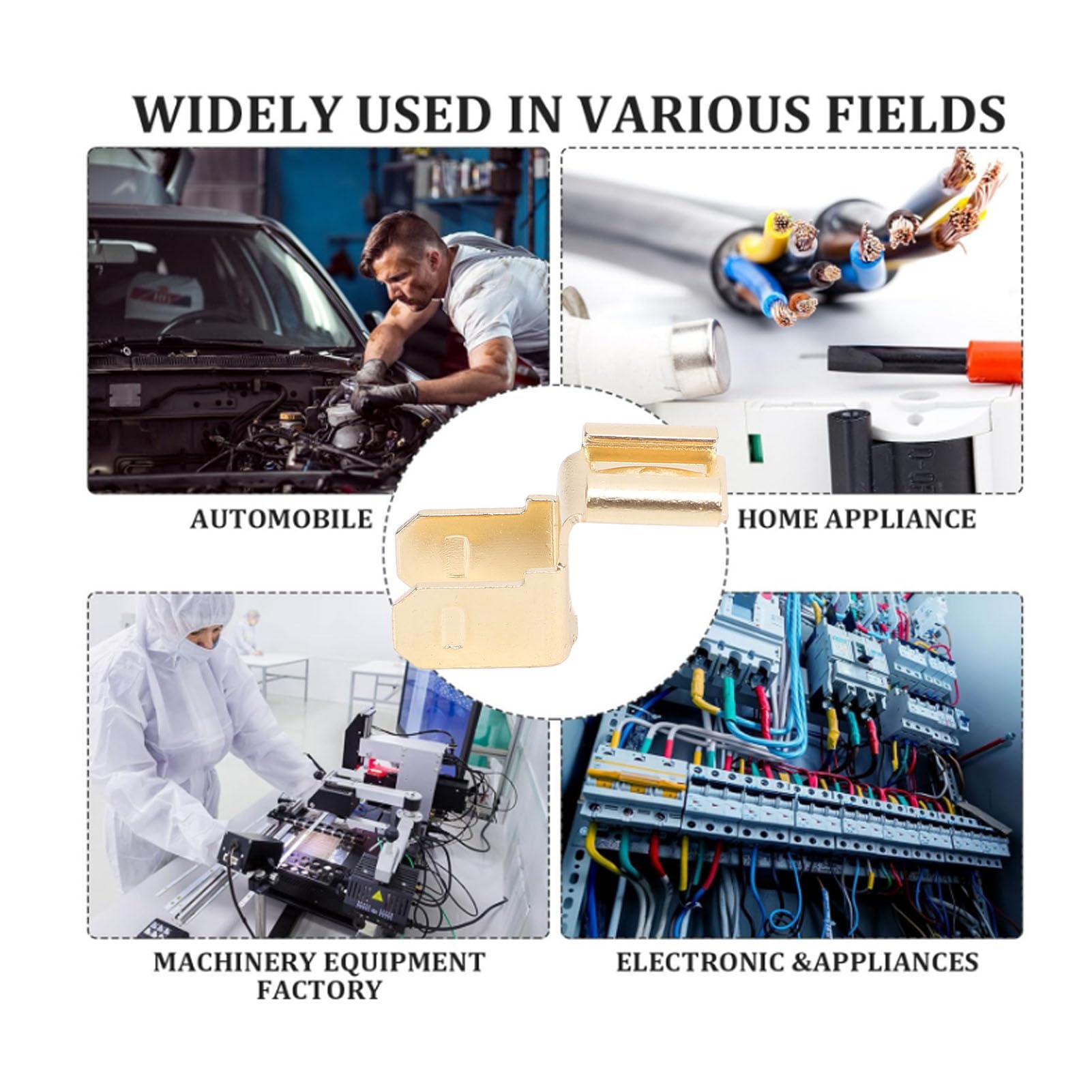 WIDELY USED IN VARIOUS FIELDS

AUTOMOBILE

HOME APPLIANCE

MACHINERY EQUIPMENT FACTORY

ELECTRONIC &APPLIANCES