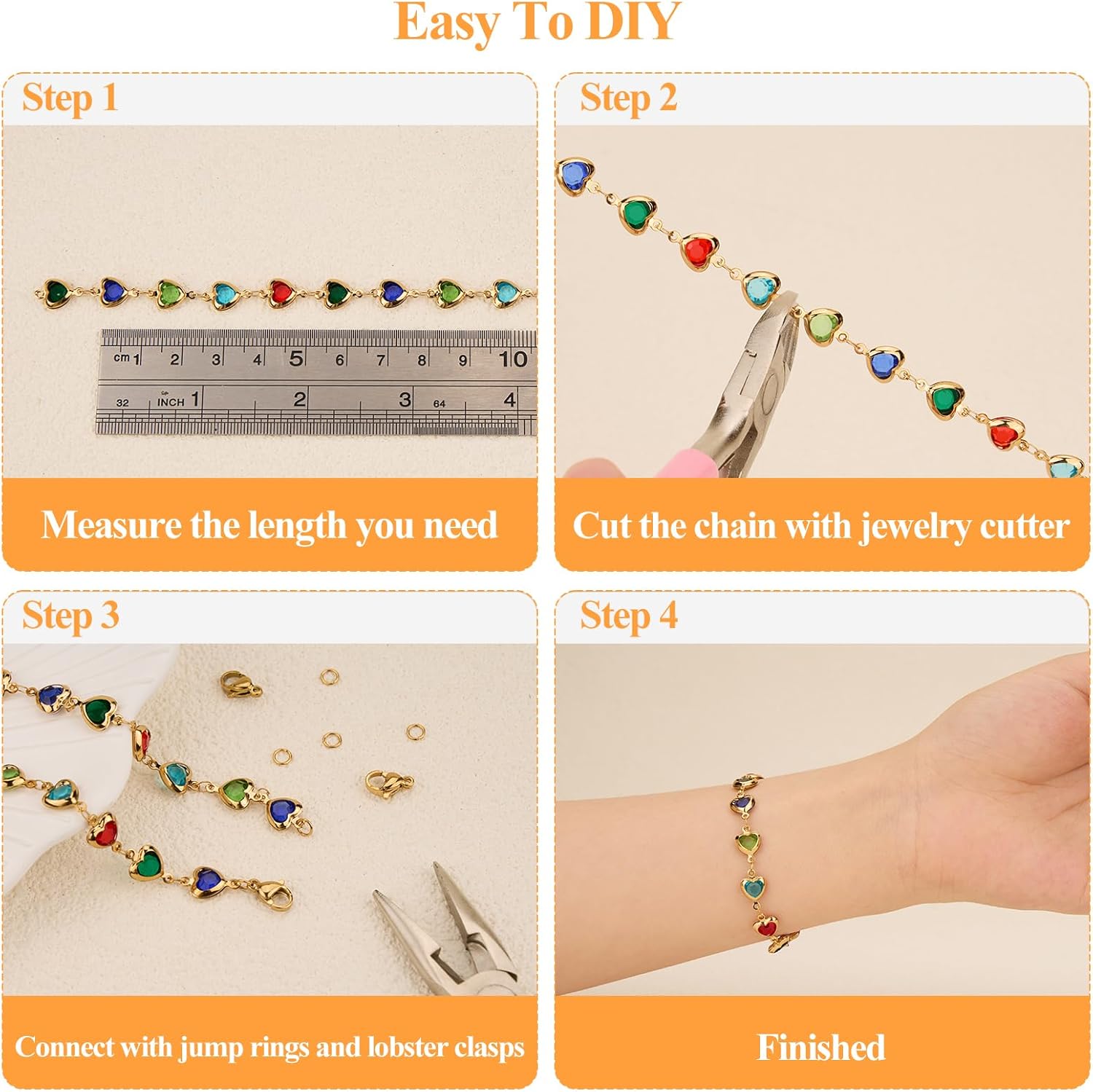 Easy To DIY

Step 1

cm 1 2 3 4 5 6 7 8 9 10

32 INCH 1 2 3 64 4

Measure the length you need

Step 2

Cut the chain with jewelry cutter

Step 3

Connect with jump rings and lobster clasps

Step 4

Finished