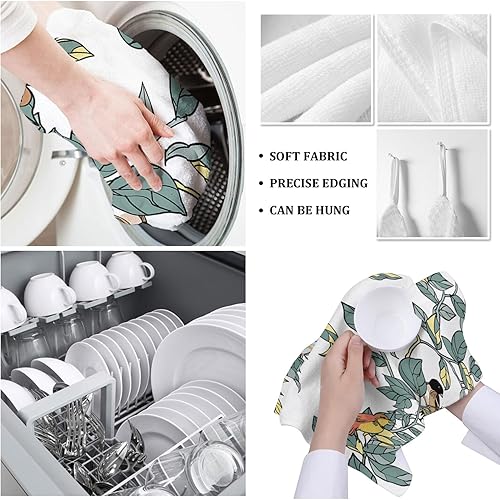 • SOFT FABRIC
• PRECISE EDGING
• CAN BE HUNG