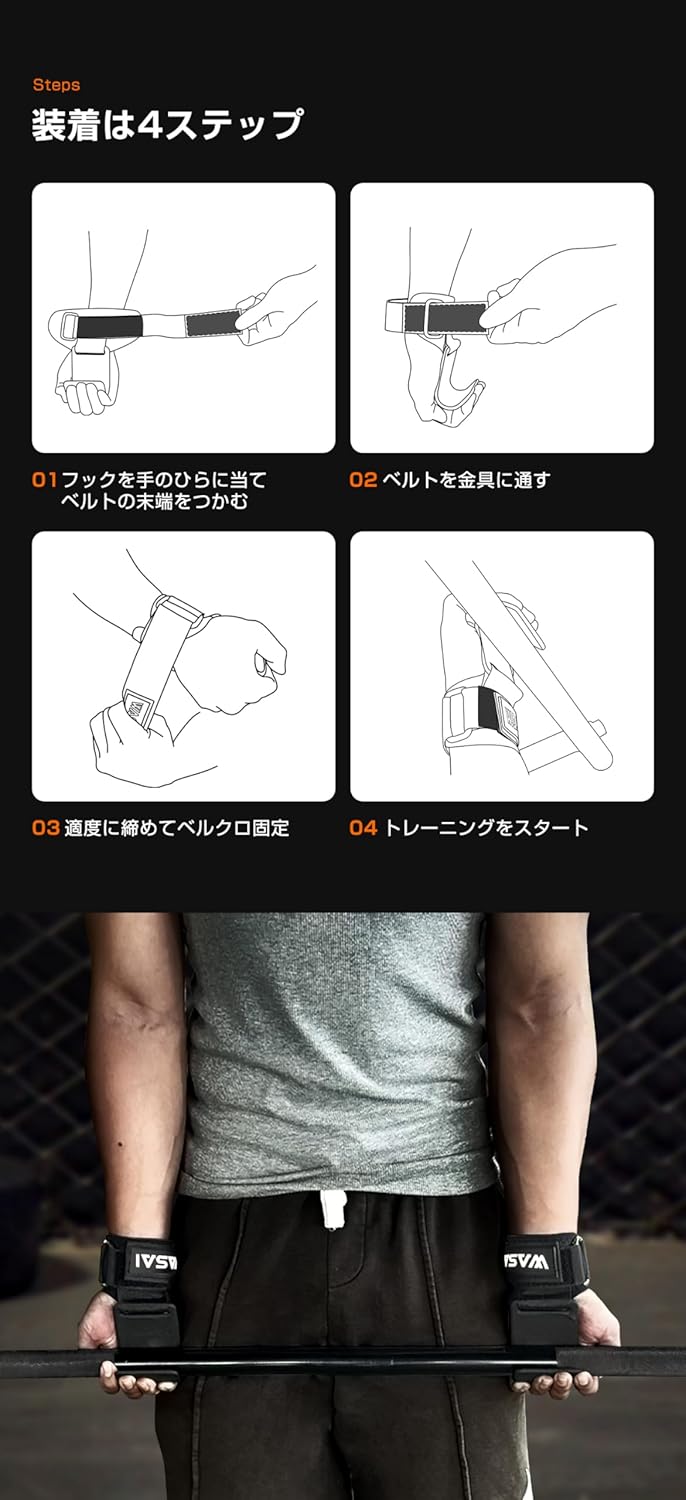 Steps

装着は4ステップ

01 フックを手のひらに当て ベルトの末端をつかむ

02 ベルトを金具に通す

03 適度に締めてベルクロ固定

04 トレーニングをスタート

WASAI

WASAI