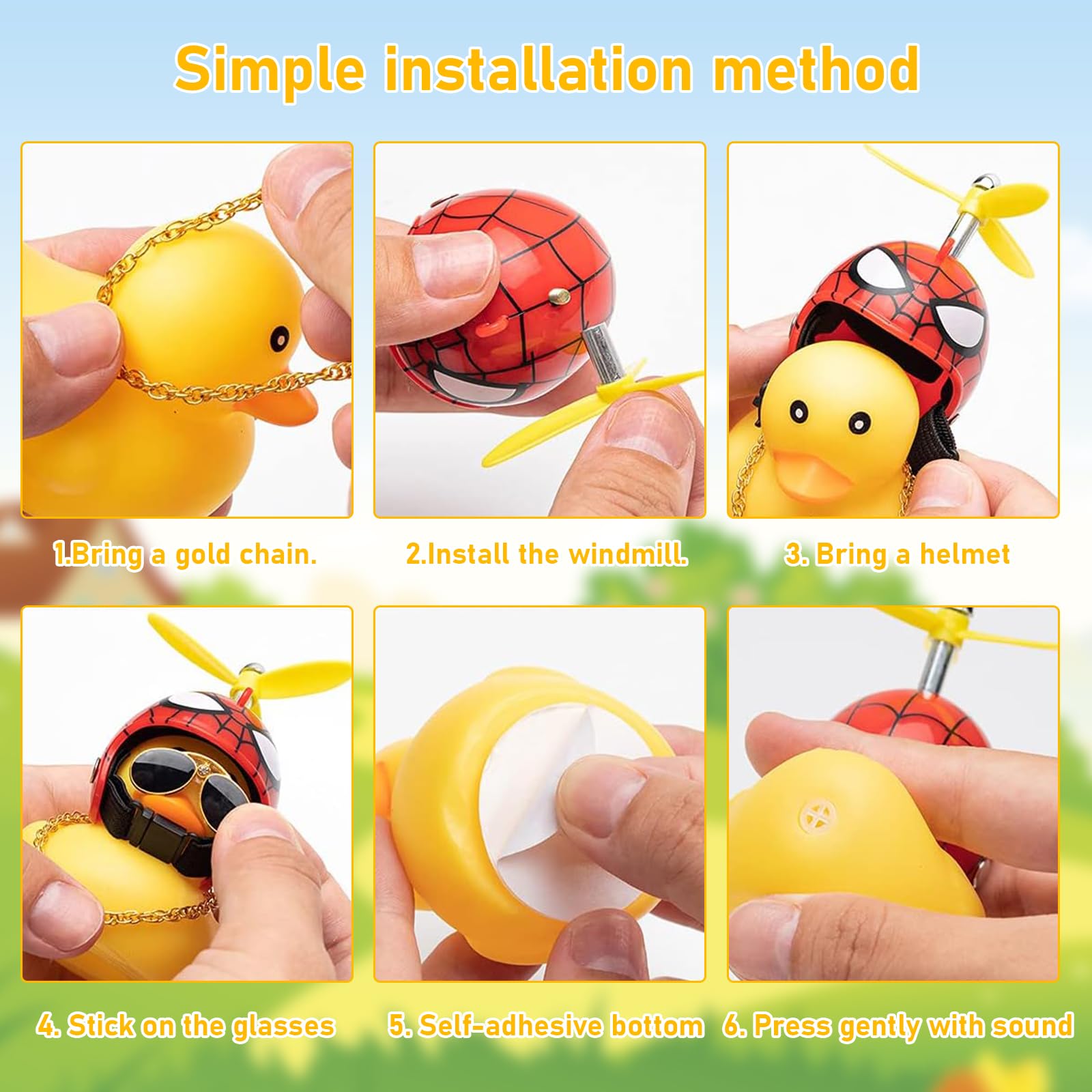 Simple installation method

1.Bring a gold chain.

2.Install the windmill.

3. Bring a helmet

4. Stick on the glasses

5. Self-adhesive bottom

6. Press gently with sound