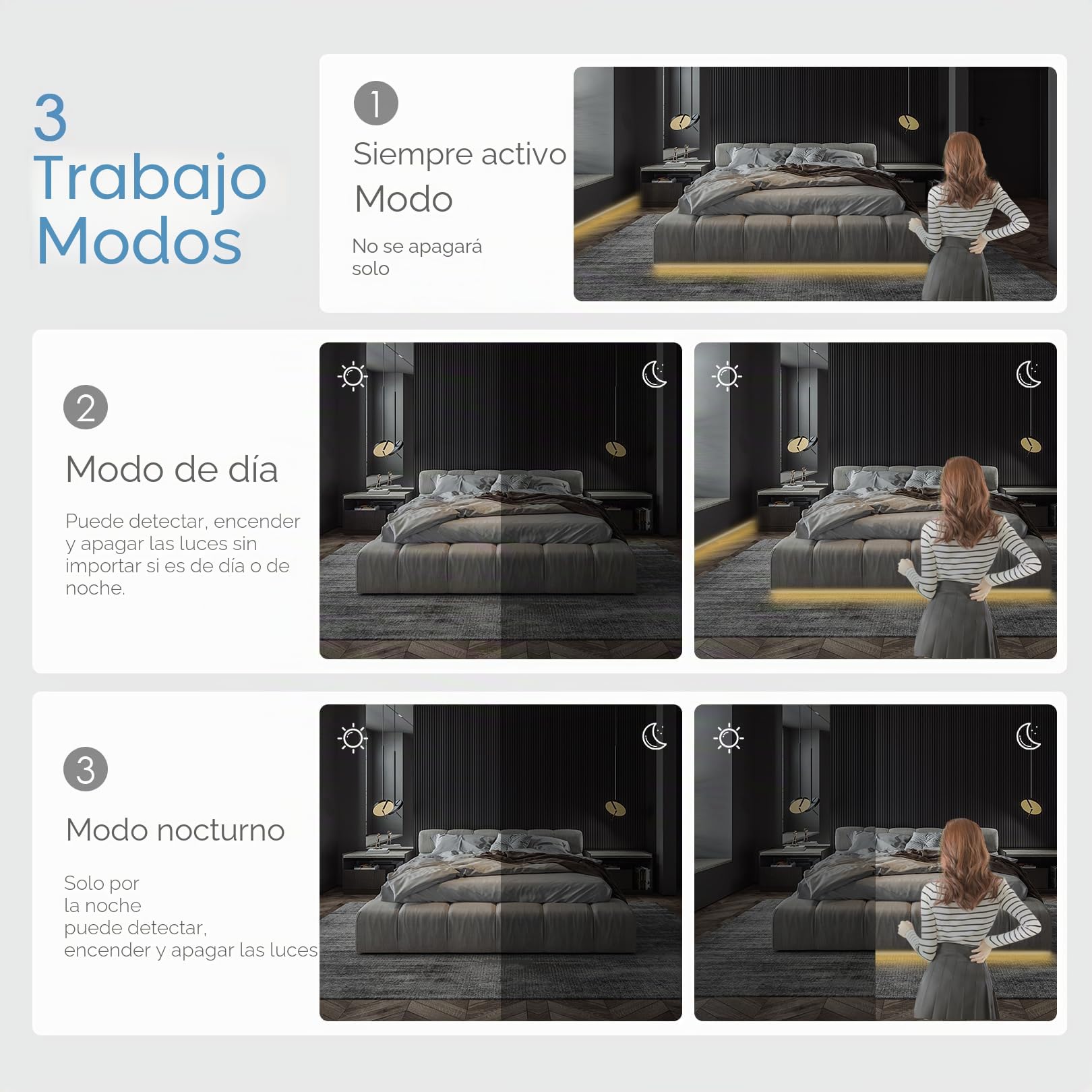 3
Trabajo
Modos

1
Siempre activo
Modo

No se apagará solo

2
Modo de día

Puede detectar, encender y apagar las luces sin importar si es de día o de noche.

3
Modo nocturno

Solo por
la noche
puede detectar,
encender y apagar las luces