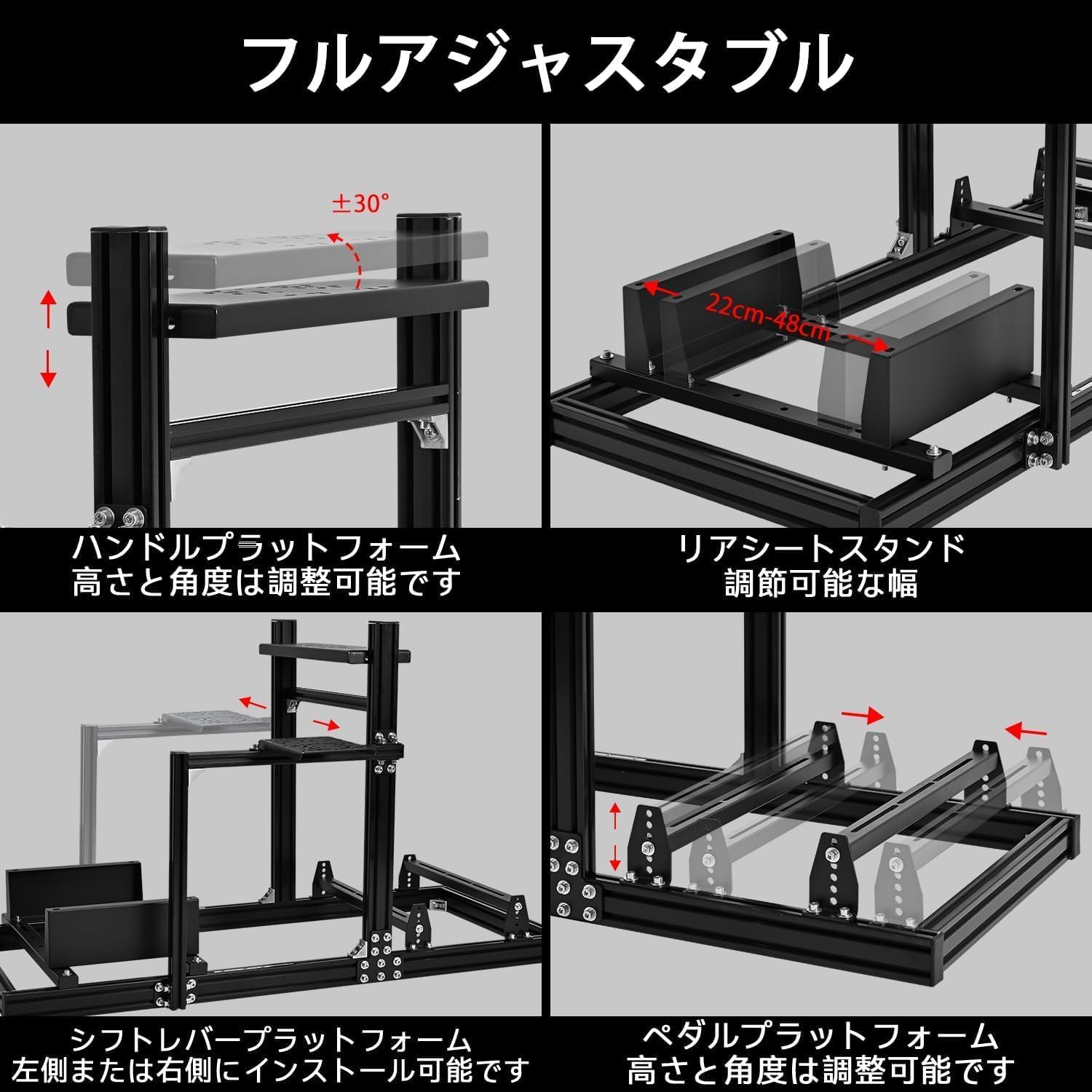 フルアジャスタブル

±30°

ハンドルプラットフォーム
高さと角度は調整可能です

22cm-48cm

リアシートスタンド
調節可能な幅

シフトレバープラットフォーム
左側または右側にインストール可能です

ペダルプラットフォーム
高さと角度は調整可能です