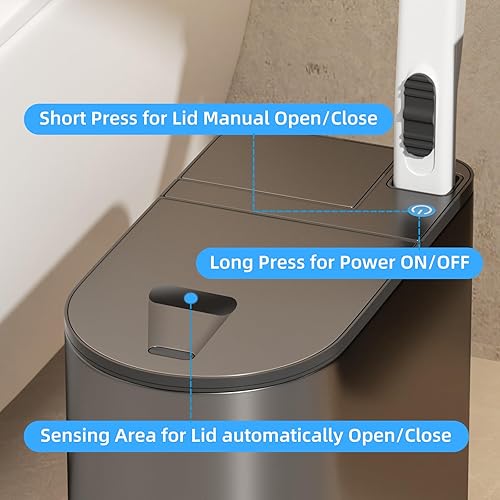 Short Press for Lid Manual Open/Close

Long Press for Power ON/OFF

Sensing Area for Lid automatically Open/Close