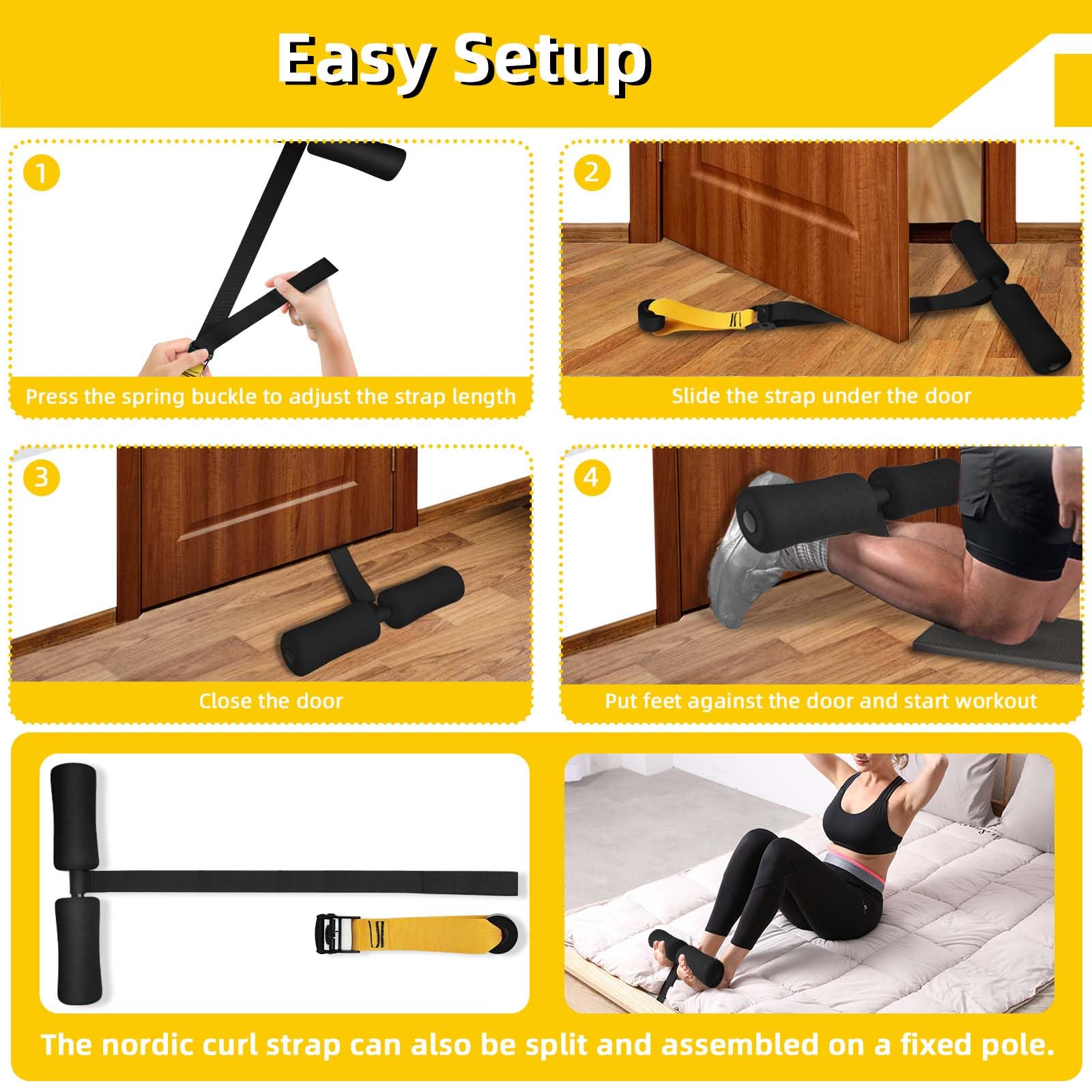 Easy Setup

1

Press the spring buckle to adjust the strap length

2

Slide the strap under the door

3

Close the door

4

Put feet against the door and start workout

The nordic curl strap can also be split and assembled on a fixed pole.