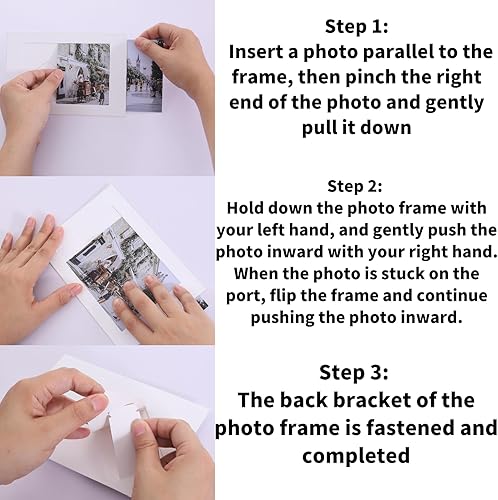 Step 1:
Insert a photo parallel to the frame, then pinch the right end of the photo and gently pull it down

Step 2:
Hold down the photo frame with your left hand, and gently push the photo inward with your right hand. When the photo is stuck on the port, flip the frame and continue pushing the photo inward.

Step 3:
The back bracket of the photo frame is fastened and completed