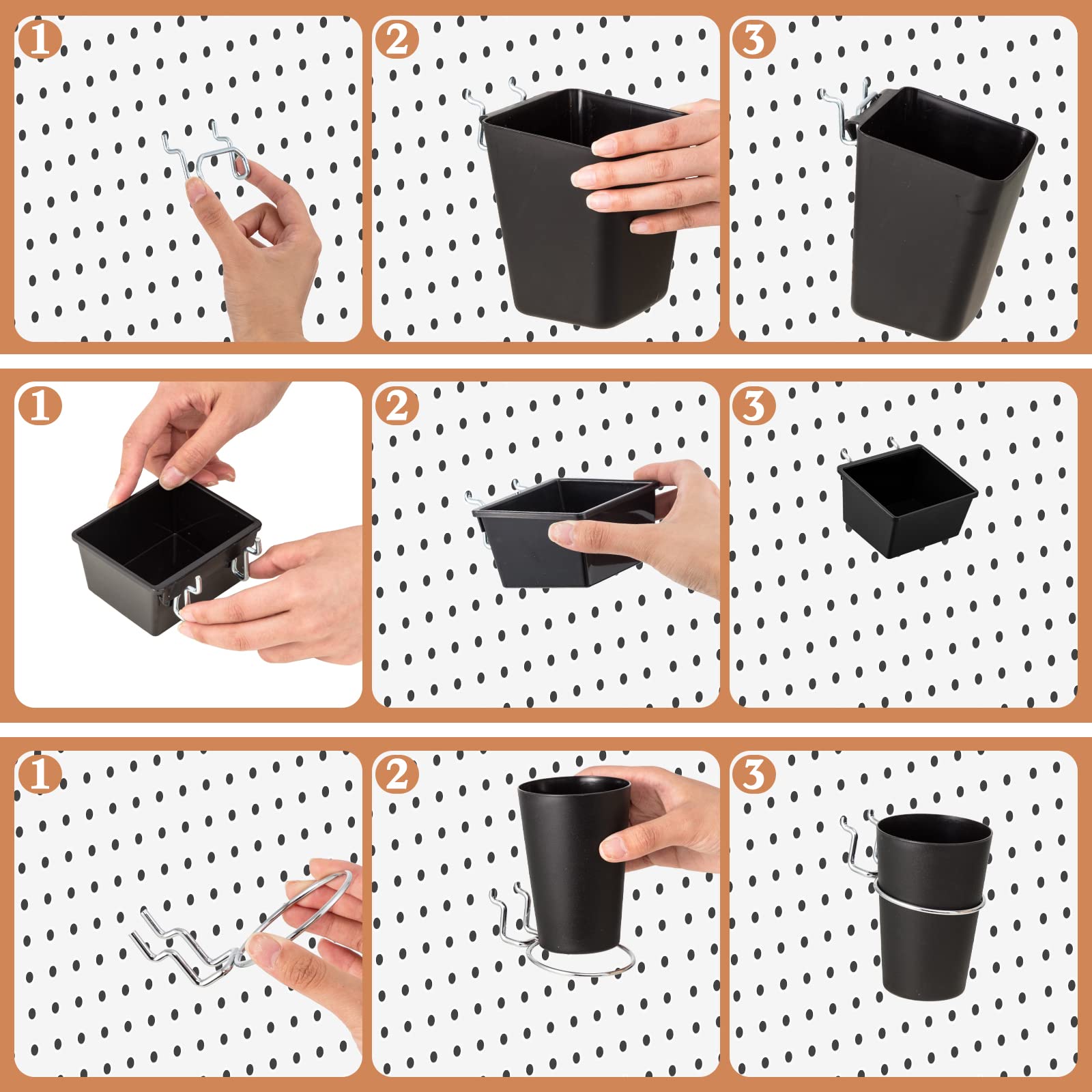 1
2
3
1
2
3
1
2
3