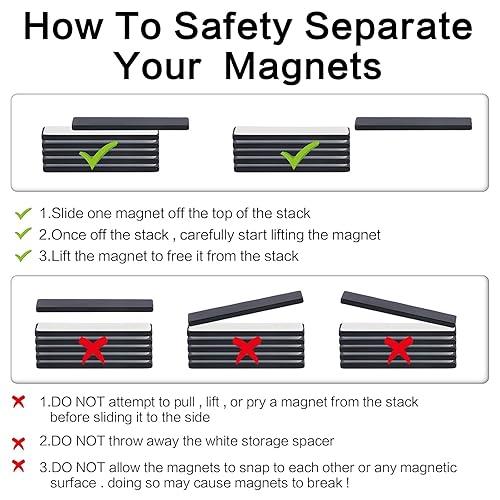 How To Safety Separate Your Magnets

1.Slide one magnet off the top of the stack

2.Once off the stack , carefully start lifting the magnet

3.Lift the magnet to free it from the stack

1.DO NOT attempt to pull , lift , or pry a magnet from the stack before sliding it to the side

2.DO NOT throw away the white storage spacer

3.DO NOT allow the magnets to snap to each other or any magnetic surface . doing so may cause magnets to break !