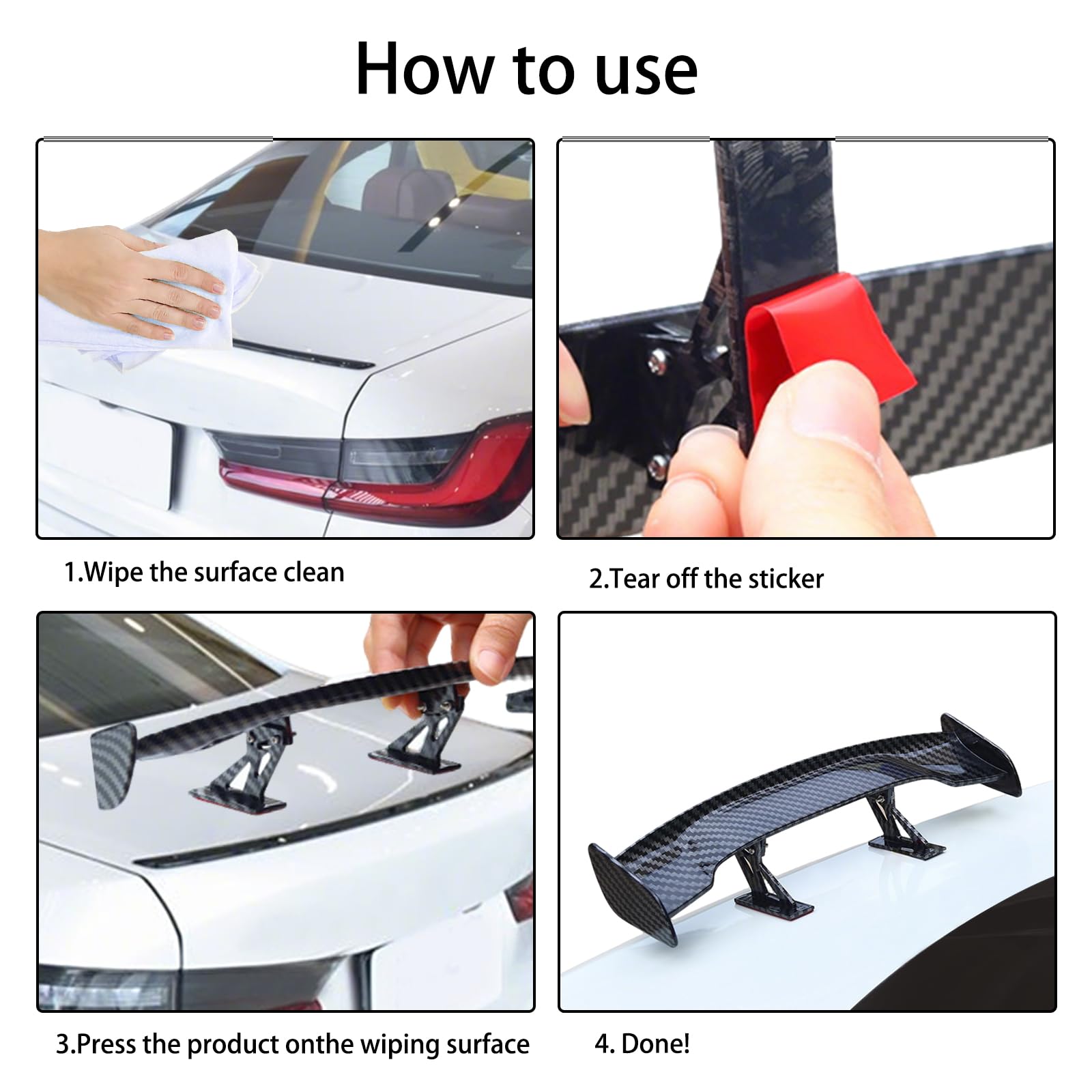 How to use

1.Wipe the surface clean

2.Tear off the sticker

3.Press the product onthe wiping surface

4. Done!