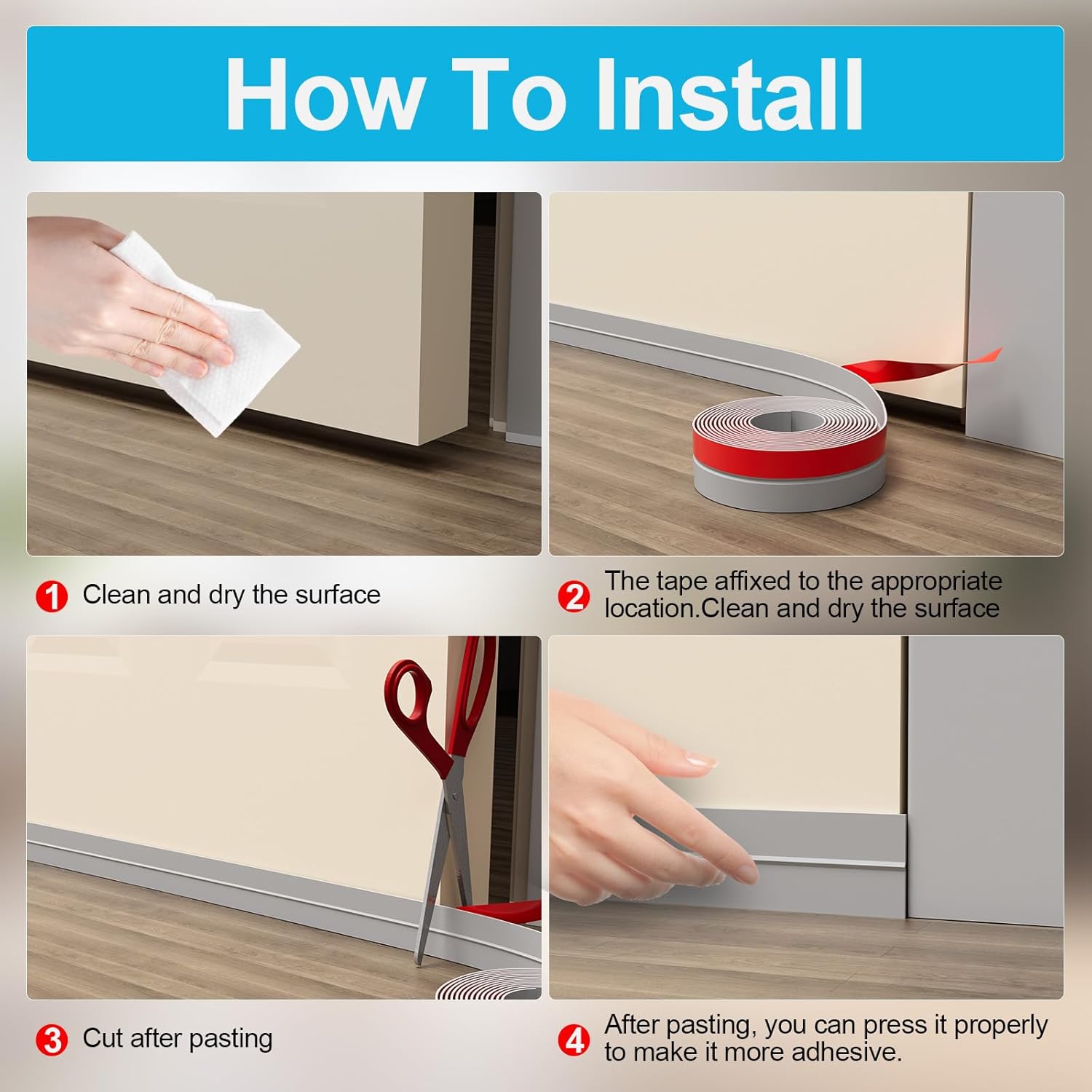 How To Install

1 Clean and dry the surface

2 The tape affixed to the appropriate location.Clean and dry the surface

3 Cut after pasting

4 After pasting, you can press it properly to make it more adhesive.