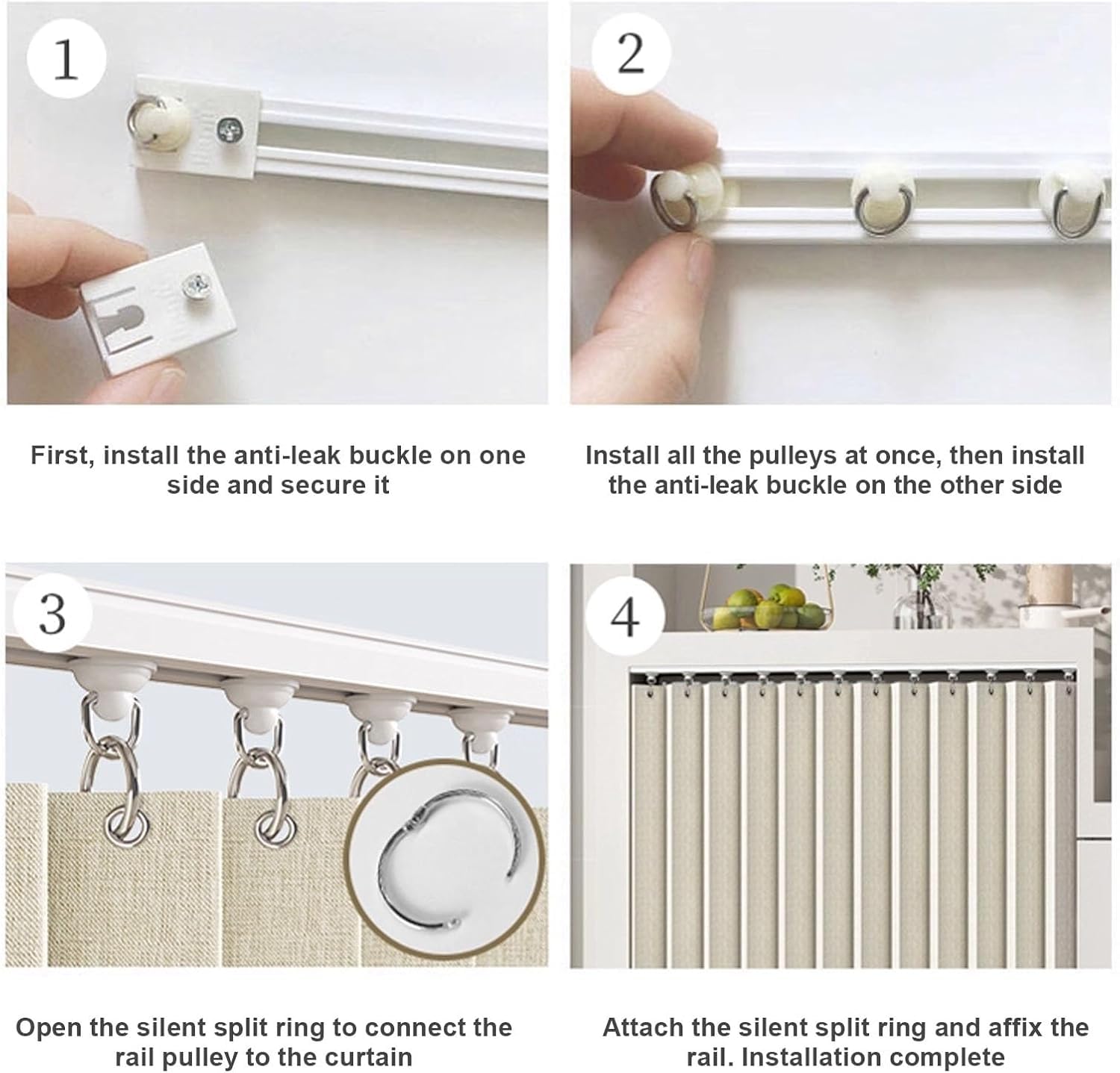 1

First, install the anti-leak buckle on one side and secure it

2

Install all the pulleys at once, then install the anti-leak buckle on the other side

3

Open the silent split ring to connect the rail pulley to the curtain

4

Attach the silent split ring and affix the rail. Installation complete