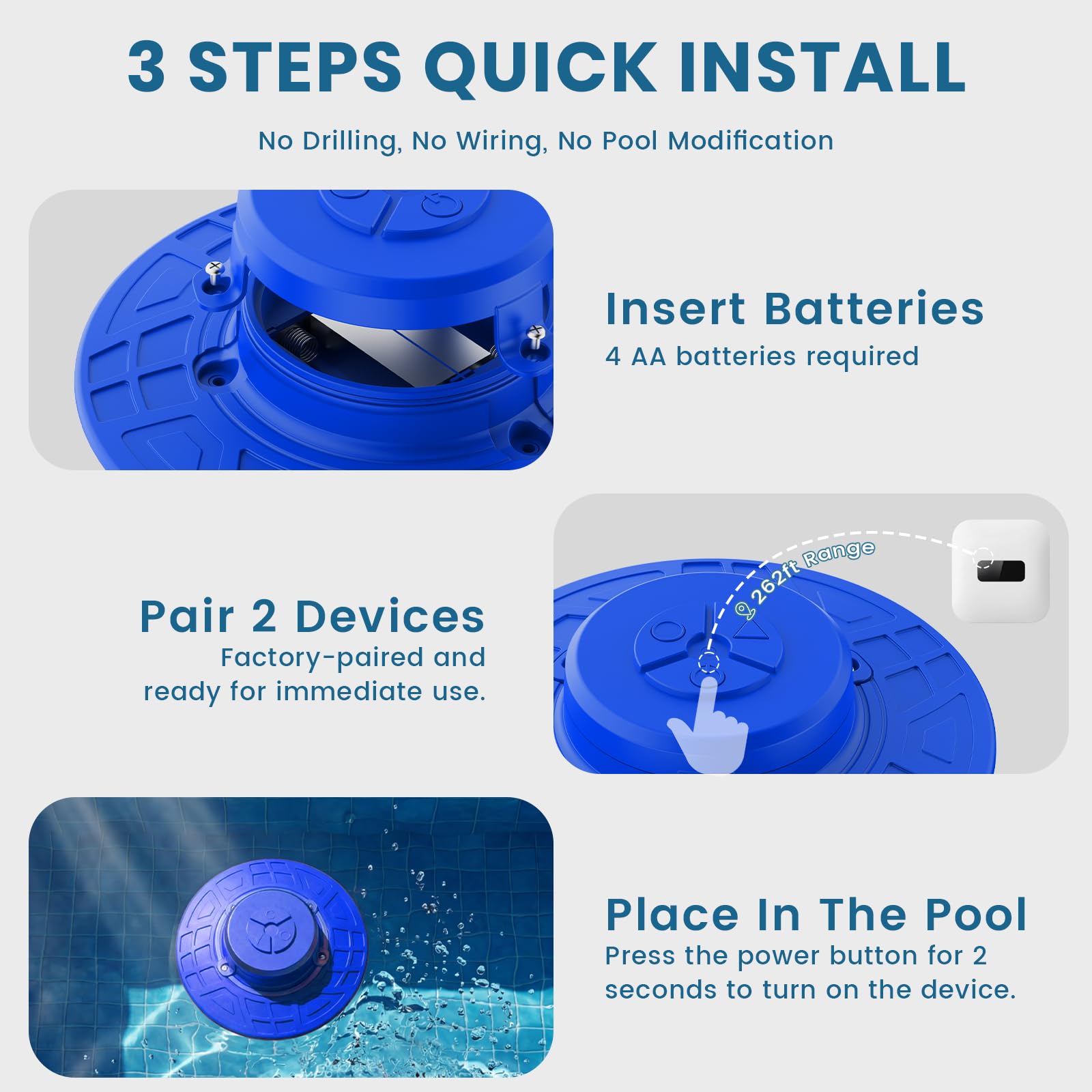 3 STEPS QUICK INSTALL

No Drilling, No Wiring, No Pool Modification

Insert Batteries
4 AA batteries required

Pair 2 Devices
Factory-paired and ready for immediate use.

262ft Range

Place In The Pool
Press the power button for 2 seconds to turn on the device.